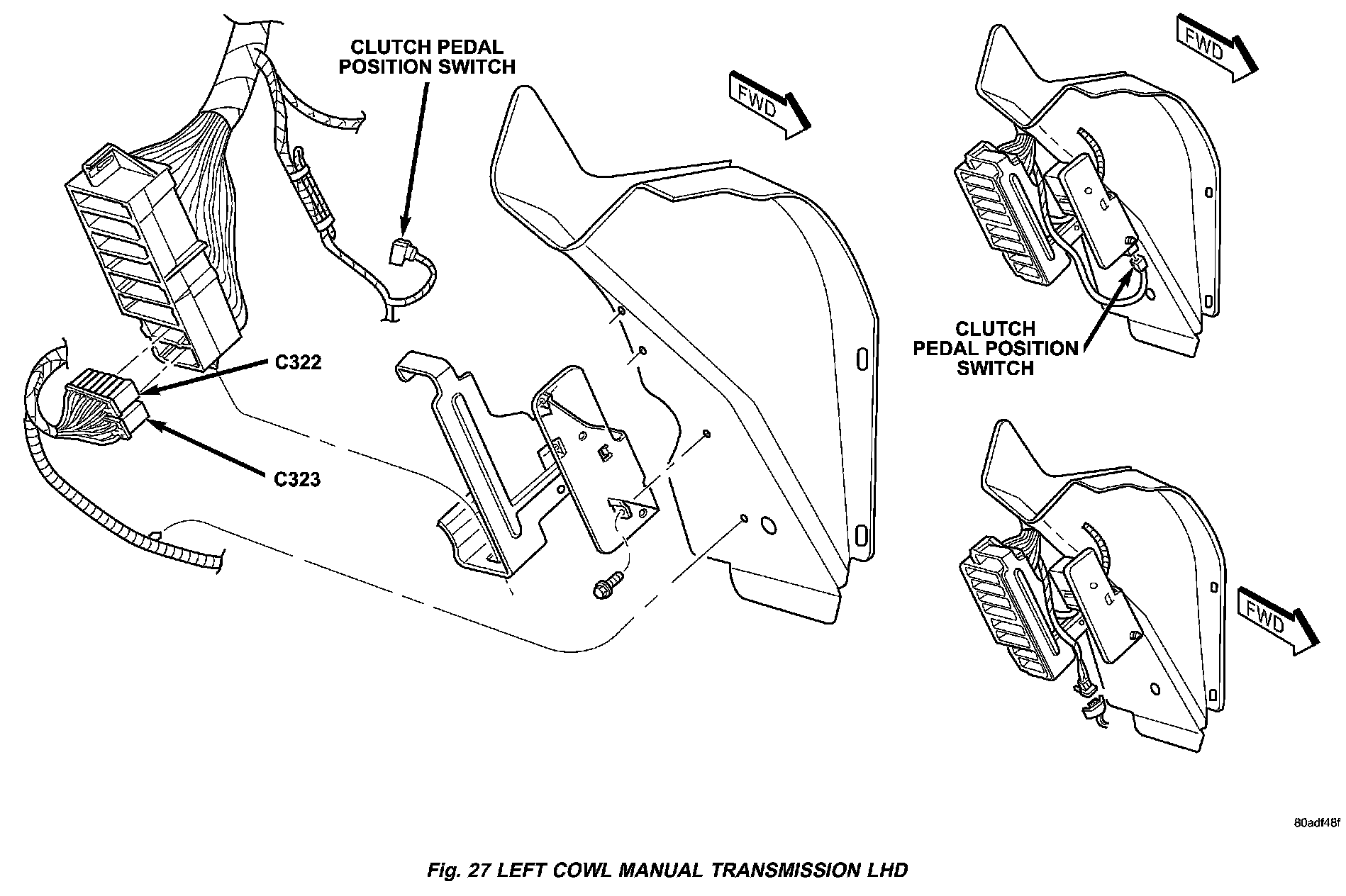 CLUTCH PEDAL POSITION SWITCH

FWD

FWD

C322

C323

CLUTCH PEDAL POSITION SWITCH

FWD

80adf48f

Fig. 27 LEFT COWL MANUAL TRANSMISSION LHD