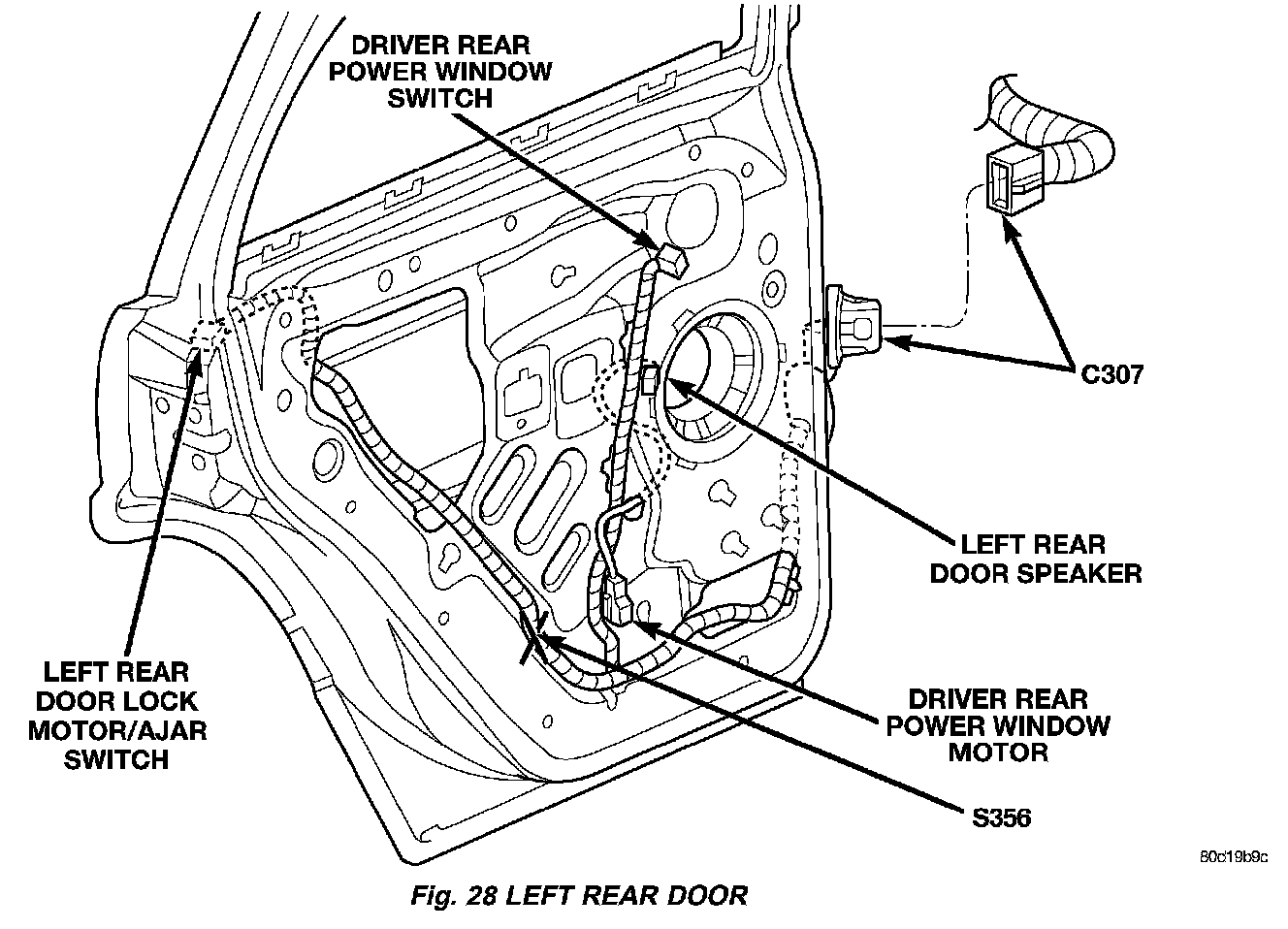 DRIVER REAR POWER WINDOW SWITCH

C307

LEFT REAR DOOR SPEAKER

LEFT REAR DOOR LOCK MOTOR/AJAR SWITCH

DRIVER REAR POWER WINDOW MOTOR

S356

80c19b9c

Fig. 28 LEFT REAR DOOR