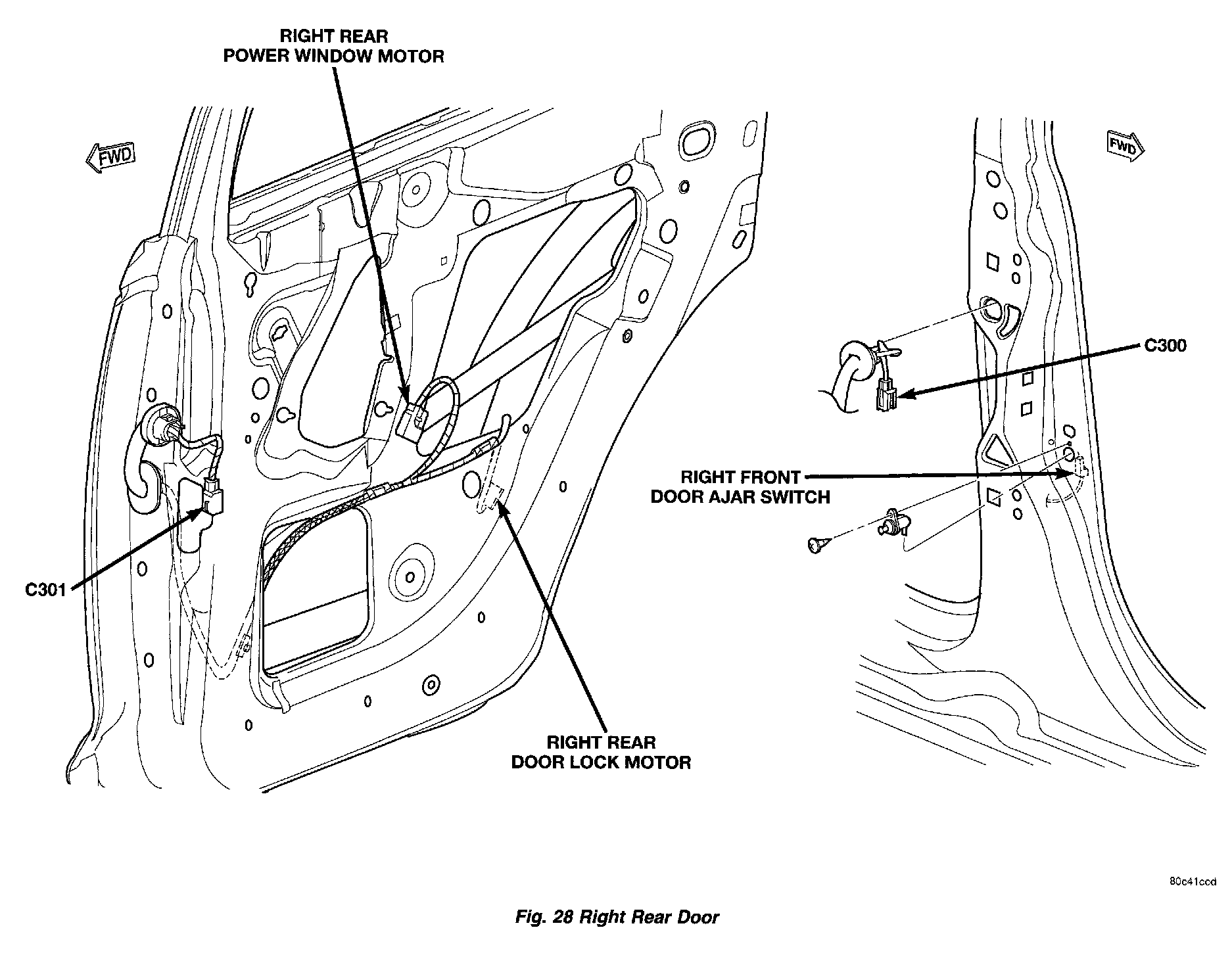 RIGHT REAR
POWER WINDOW MOTOR

FWD

FWD

C300

RIGHT FRONT
DOOR AJAR SWITCH

C301

RIGHT REAR
DOOR LOCK MOTOR

80c41ccd

Fig. 28 Right Rear Door