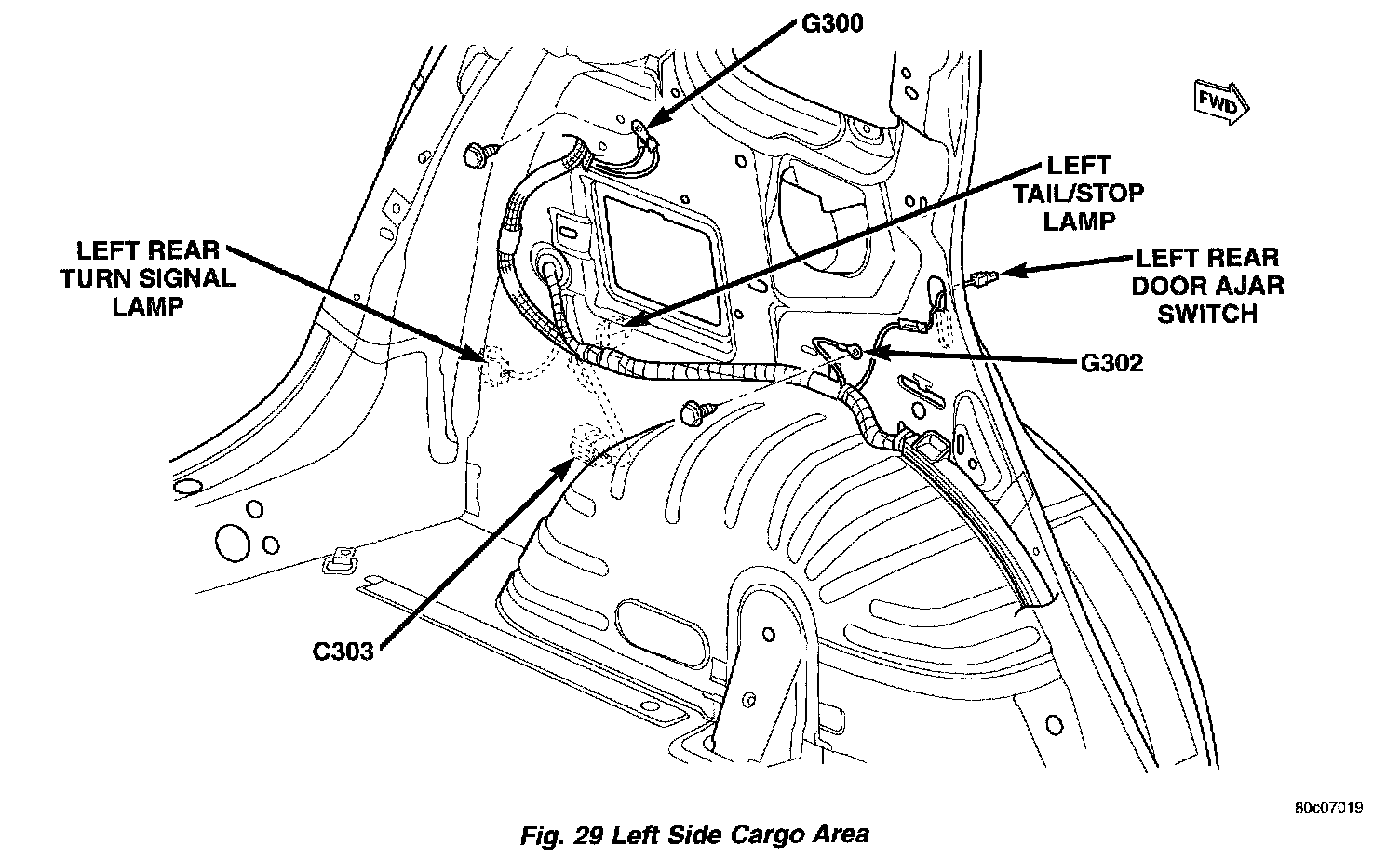 G300

FWD

LEFT TAIL/STOP LAMP

LEFT REAR TURN SIGNAL LAMP

LEFT REAR DOOR AJAR SWITCH

G302

C303

80c07019

Fig. 29 Left Side Cargo Area