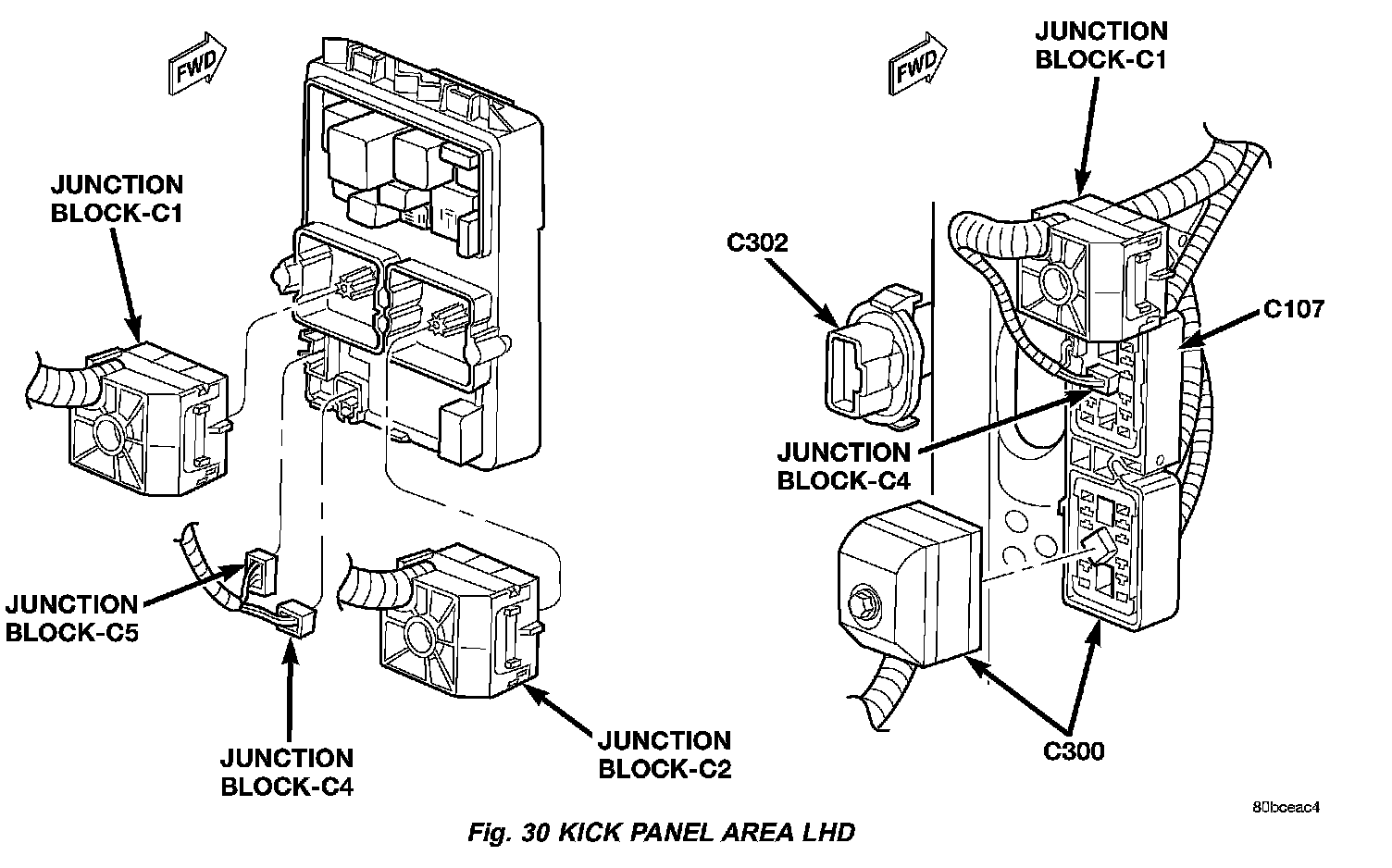 FWD

JUNCTION BLOCK-C1

JUNCTION BLOCK-C5

JUNCTION BLOCK-C4

JUNCTION BLOCK-C2

FWD

JUNCTION BLOCK-C1

C302

C107

JUNCTION BLOCK-C4

C300

80bceac4

Fig. 30 KICK PANEL AREA LHD