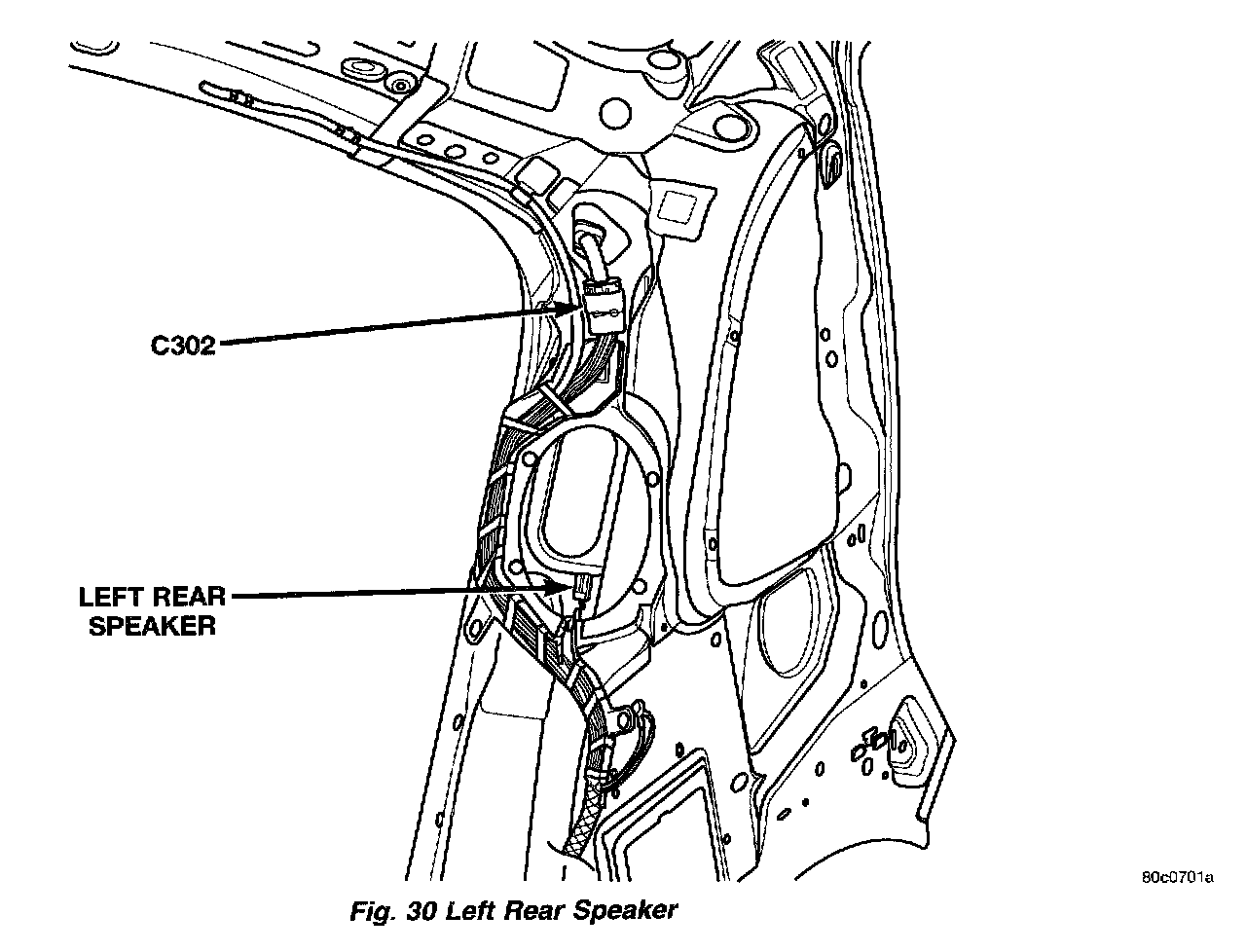 C302

LEFT REAR
SPEAKER

80c0701a

Fig. 30 Left Rear Speaker