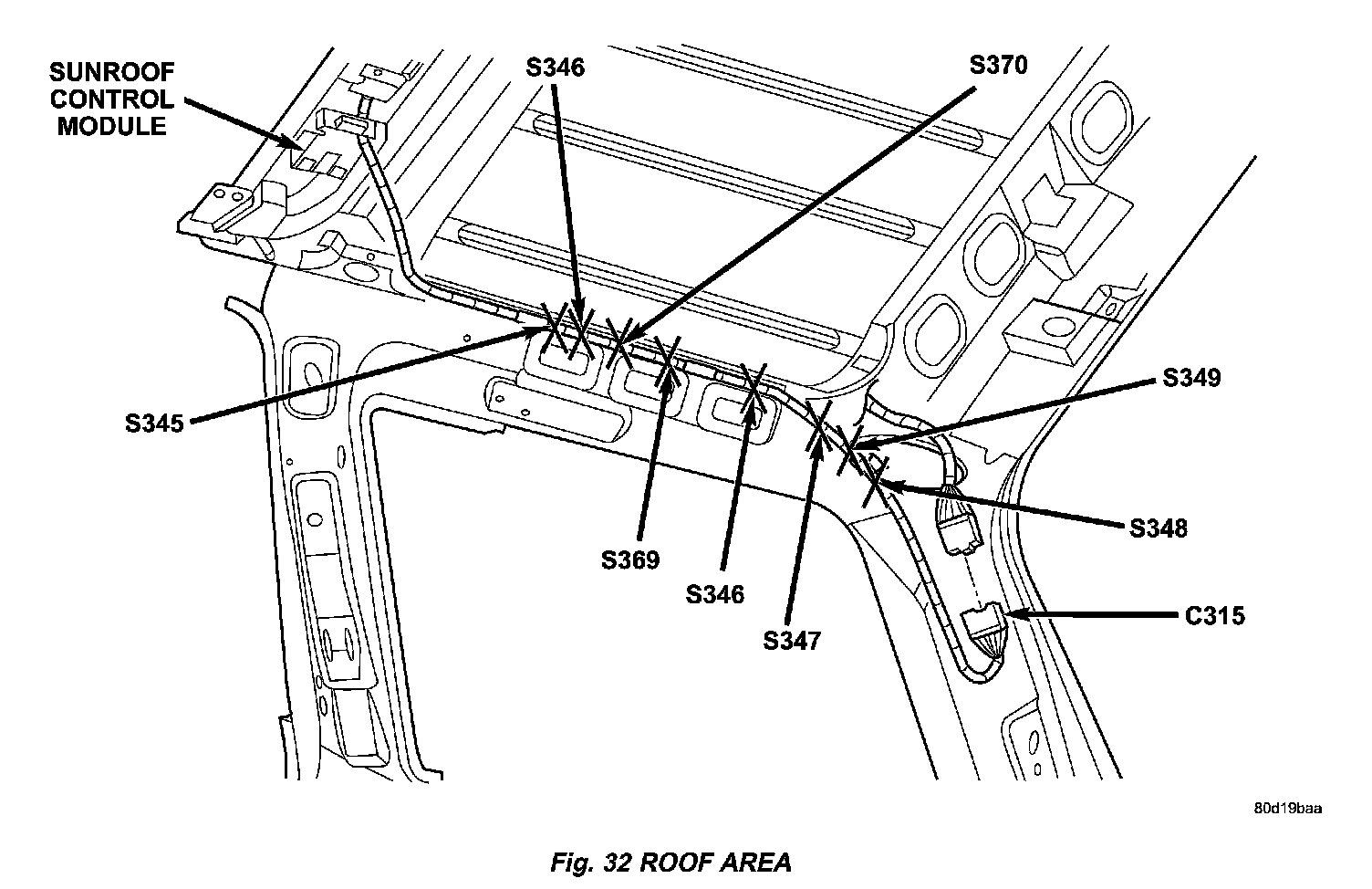 SUNROOF CONTROL MODULE

S346

S370

S345

S349

S348

S369

S346

S347

C315

80d19baa

Fig. 32 ROOF AREA