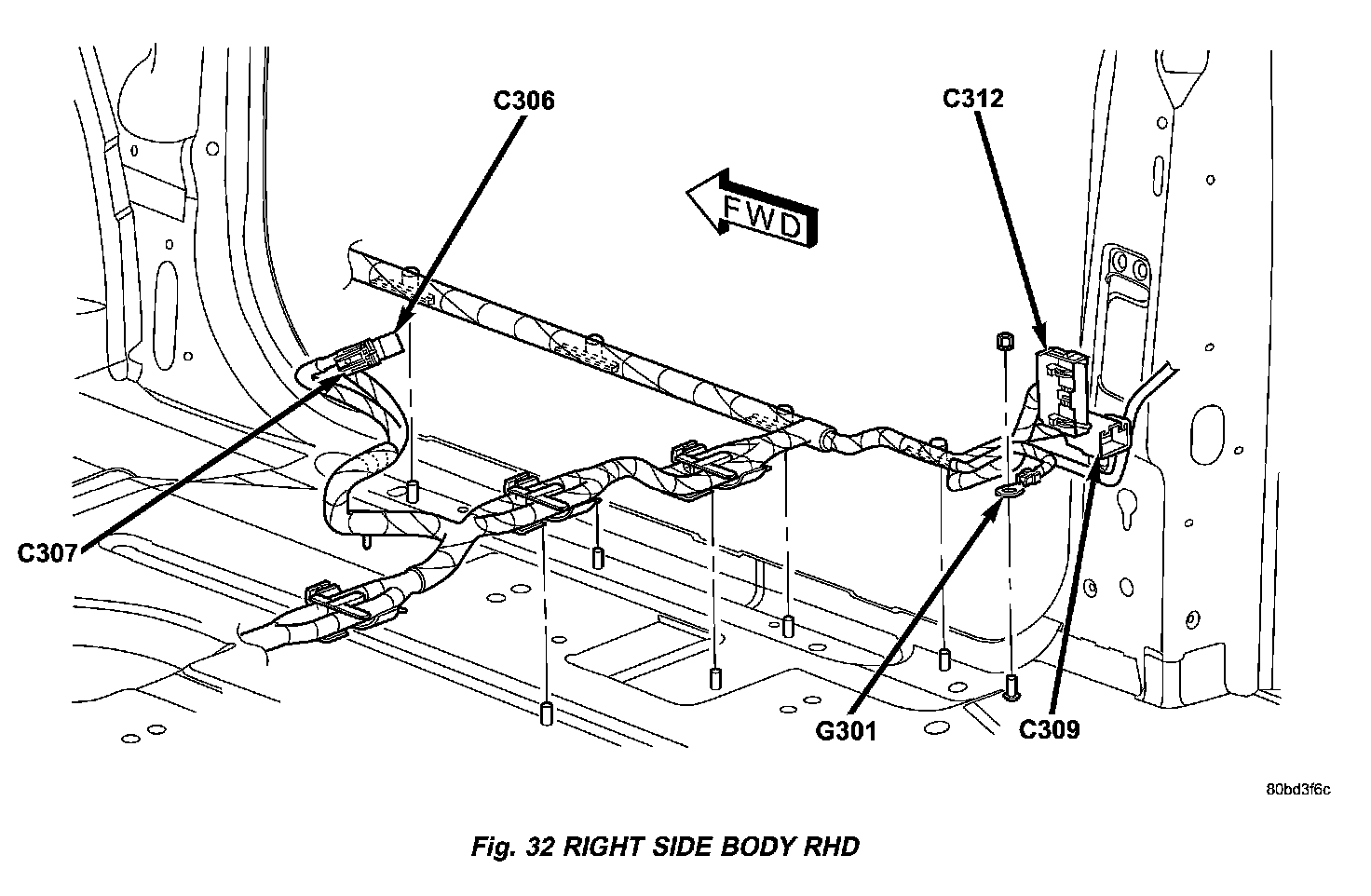 C306

C312

FWD

C307

G301

C309

80bd3f6c

Fig. 32 RIGHT SIDE BODY RHD