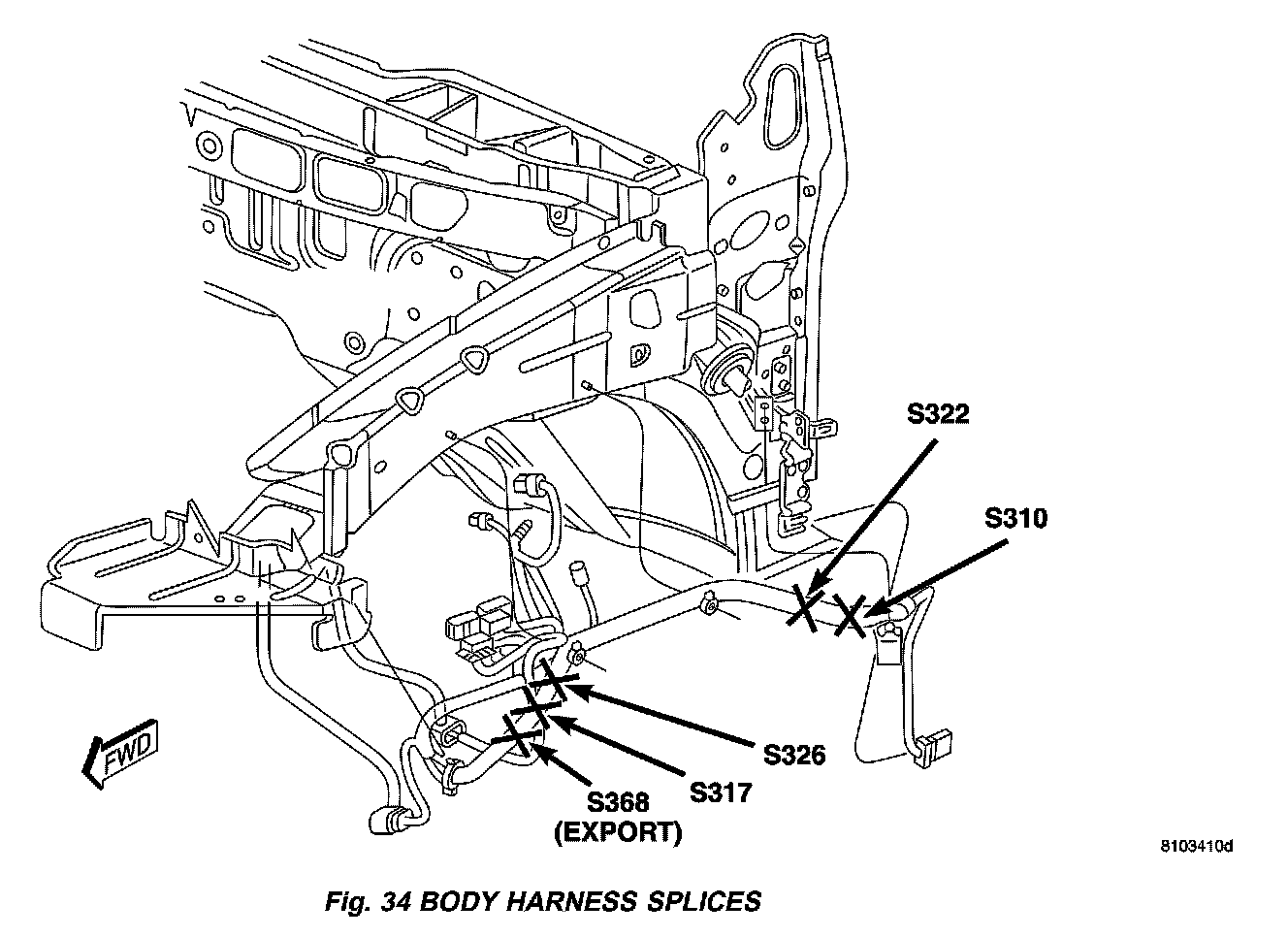 S322

S310

FWD

S326

S317

S368
(EXPORT)

8103410d

Fig. 34 BODY HARNESS SPLICES