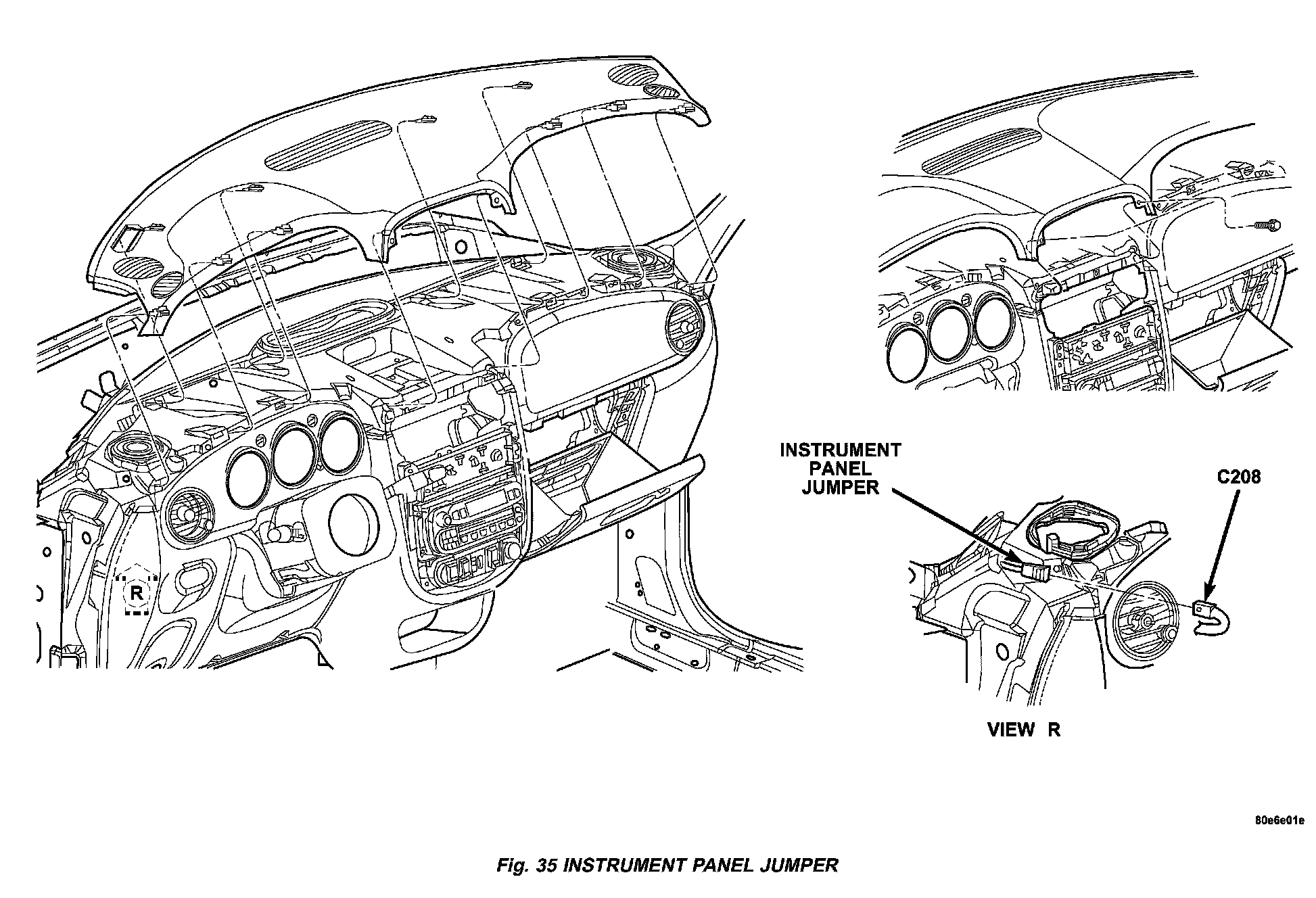 R

INSTRUMENT PANEL JUMPER

C208

VIEW R

80e6e01e

Fig. 35 INSTRUMENT PANEL JUMPER