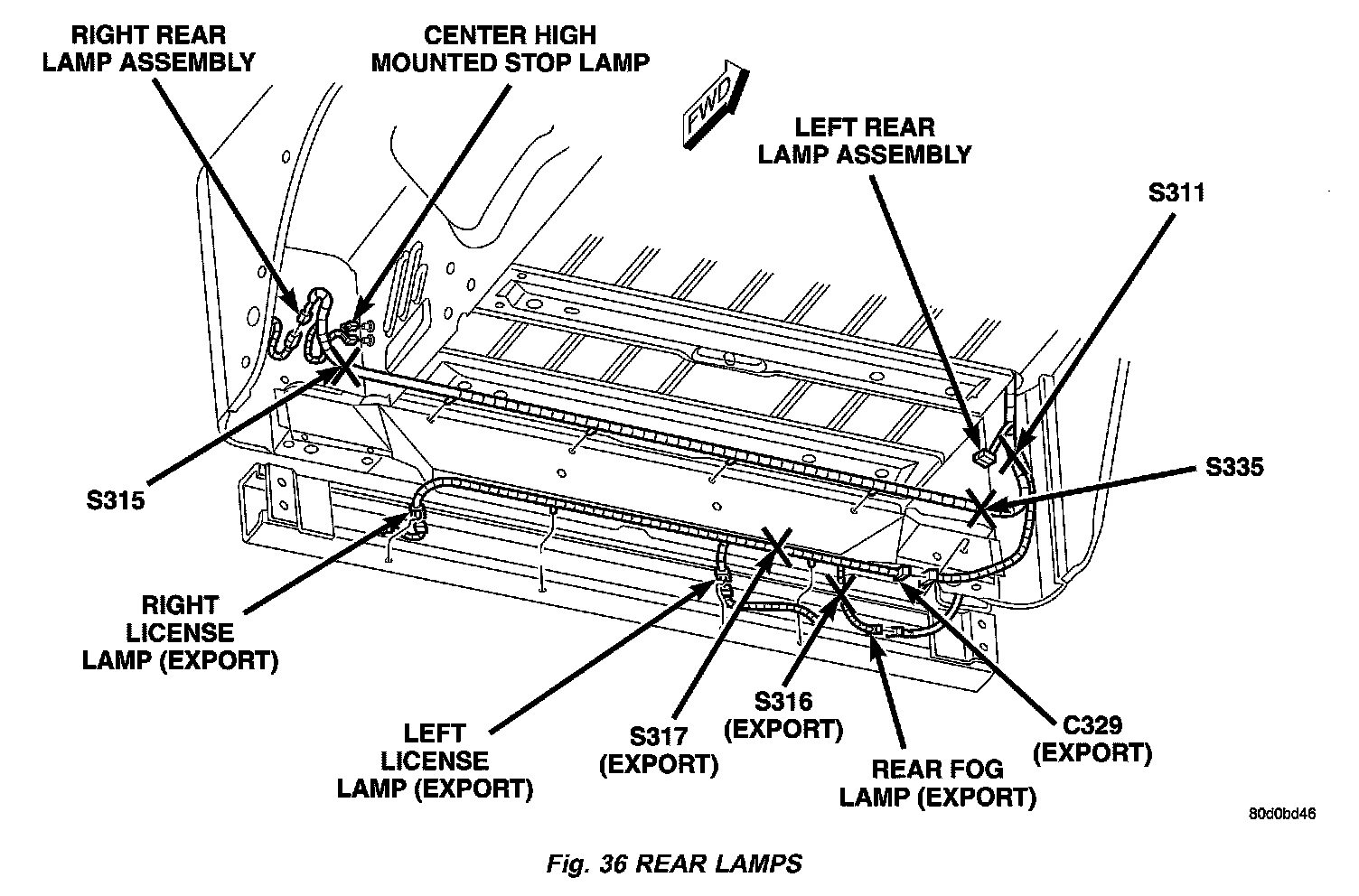 RIGHT REAR LAMP ASSEMBLY

CENTER HIGH MOUNTED STOP LAMP

FWD

LEFT REAR LAMP ASSEMBLY

S311

S335

S315

RIGHT LICENSE LAMP (EXPORT)

LEFT LICENSE LAMP (EXPORT)

S317 (EXPORT)

S316 (EXPORT)

REAR FOG LAMP (EXPORT)

C329 (EXPORT)

80d0bd46

Fig. 36 REAR LAMPS