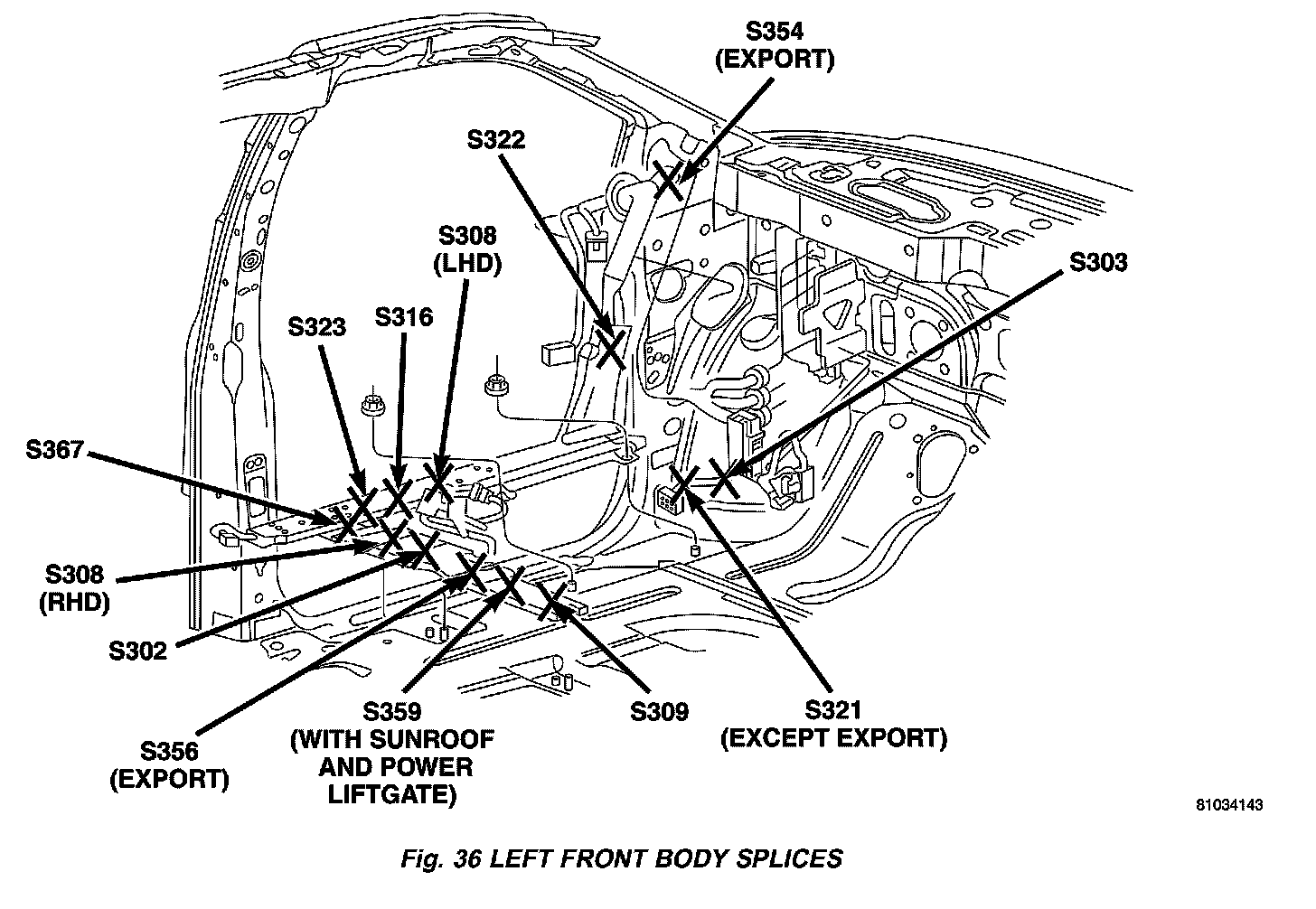 S354
(EXPORT)

S322

S308
(LHD)

S303

S323

S316

S367

S308
(RHD)

S302

S356
(EXPORT)

S359
(WITH SUNROOF
AND POWER
LIFTGATE)

S309

S321
(EXCEPT EXPORT)

81034143

Fig. 36 LEFT FRONT BODY SPLICES