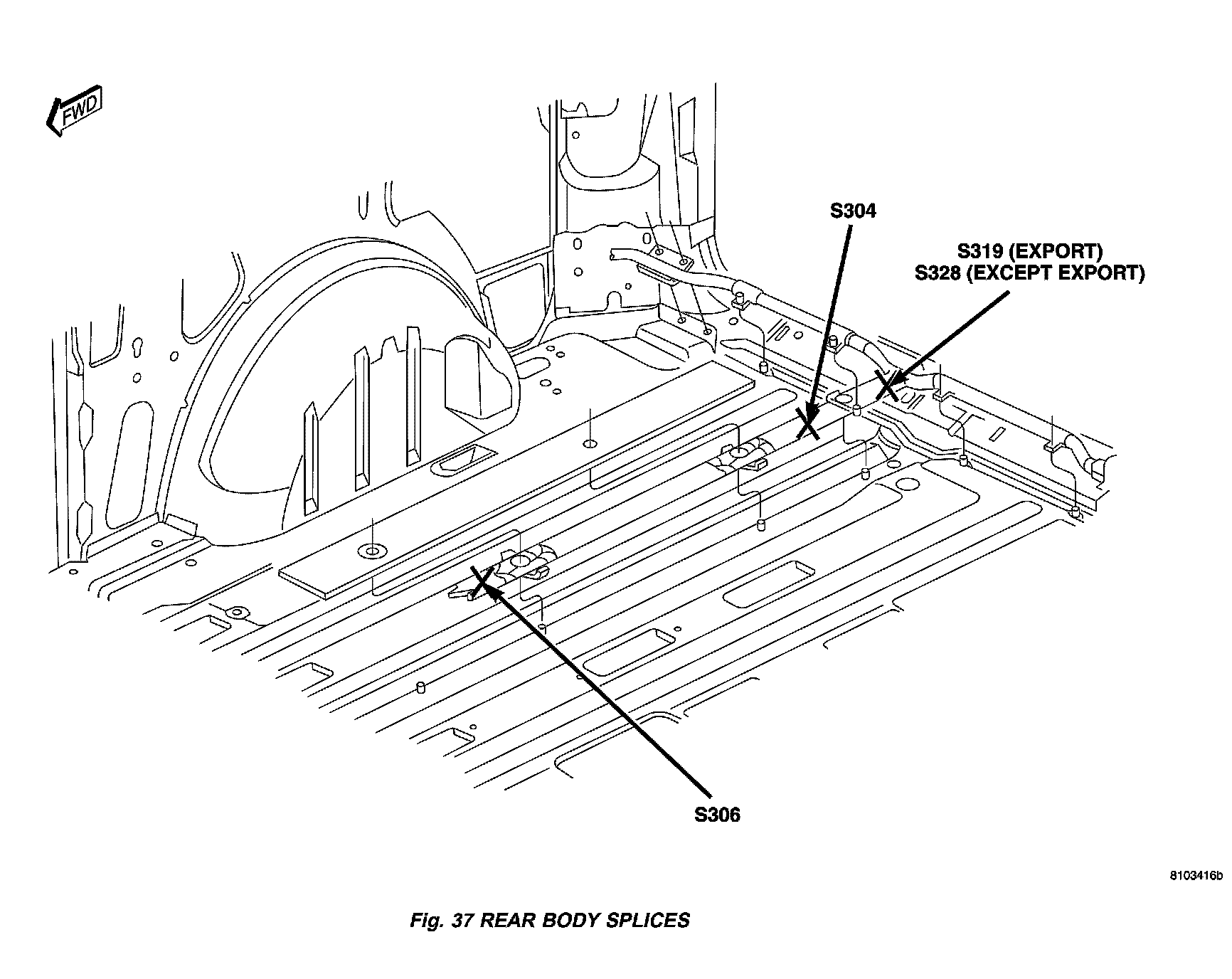 FWD

S304

S319 (EXPORT)
S328 (EXCEPT EXPORT)

S306

8103416b

Fig. 37 REAR BODY SPLICES