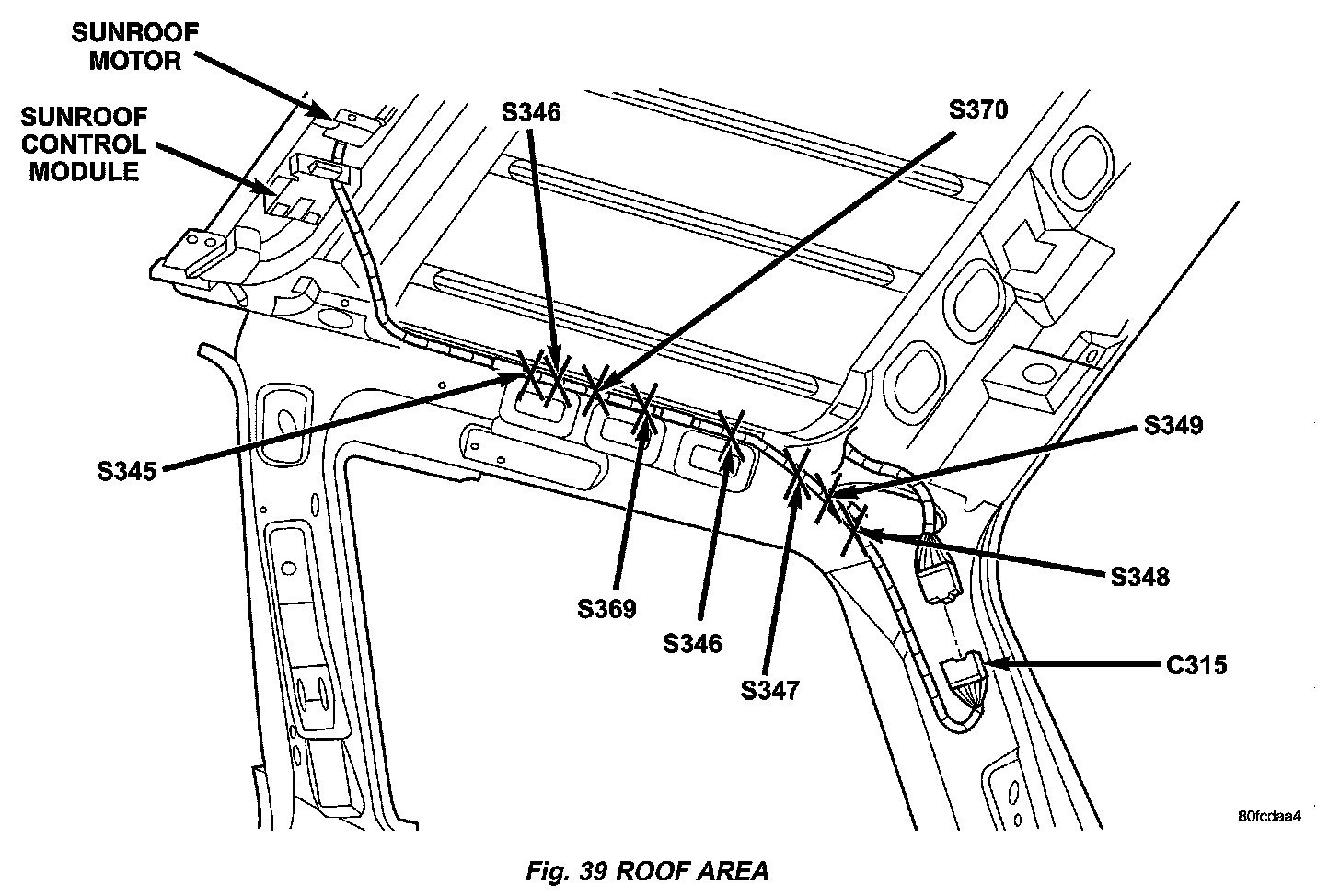 SUNROOF MOTOR

SUNROOF CONTROL MODULE

S346

S370

S345

S349

S348

S369

S346

S347

C315

80fcdaa4

Fig. 39 ROOF AREA