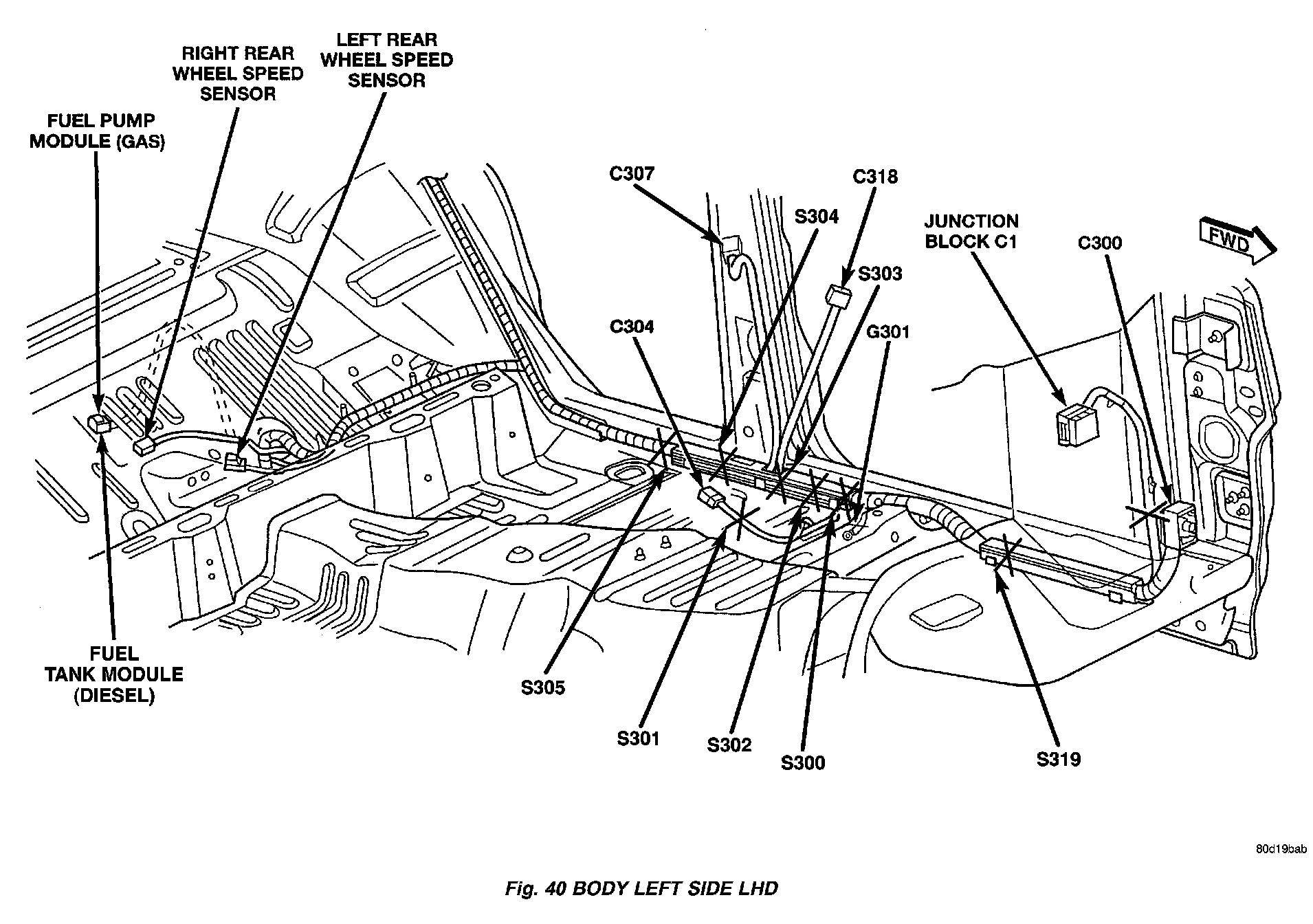 LEFT REAR WHEEL SPEED SENSOR

RIGHT REAR WHEEL SPEED SENSOR

FUEL PUMP MODULE (GAS)

C307

C318

S304

JUNCTION BLOCK C1

C300

FWD

S303

C304

G301

FUEL TANK MODULE (DIESEL)

S305

S301

S302

S300

S319

80d19bab

Fig. 40 BODY LEFT SIDE LHD