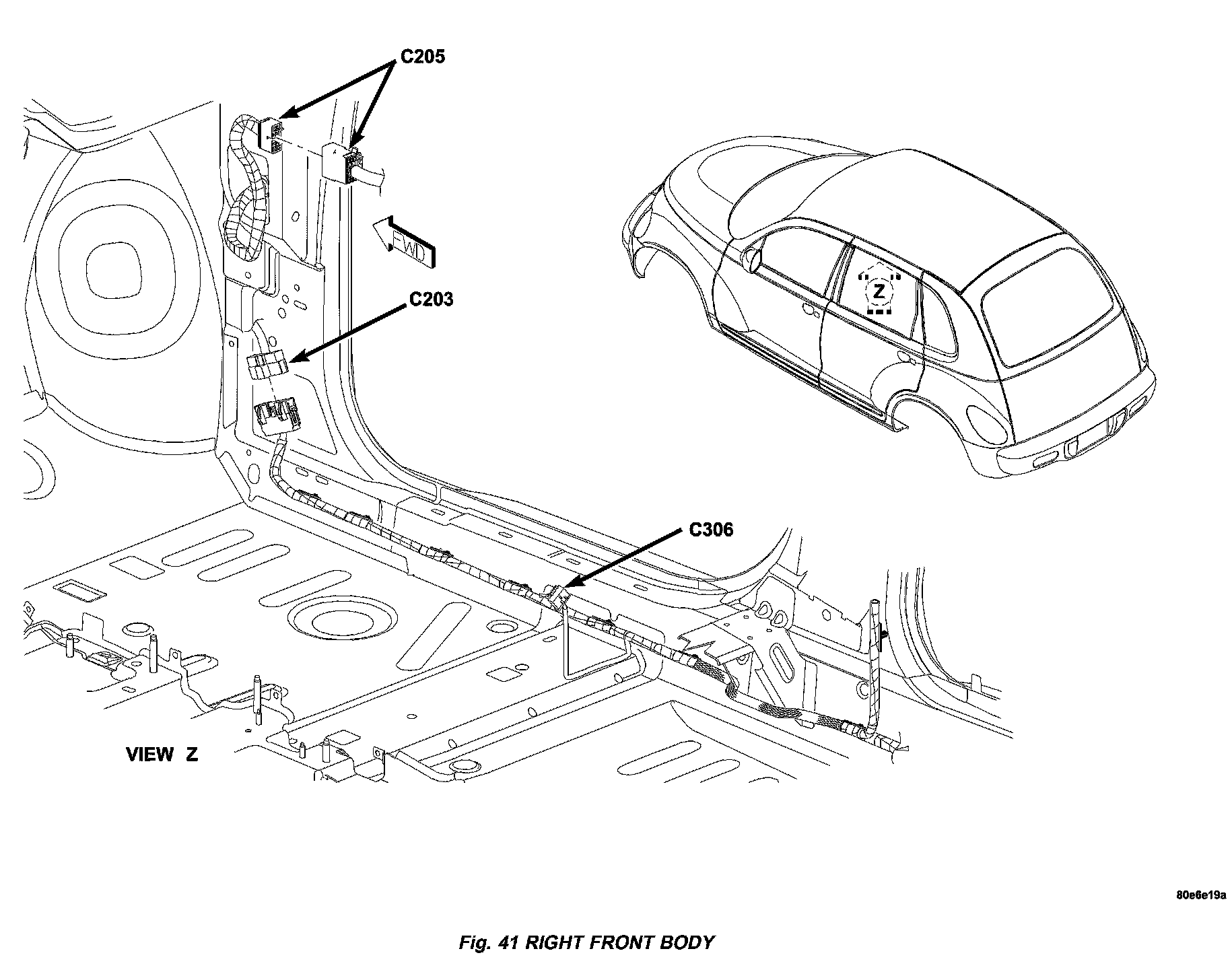 C205

FWD

C203

Z

C306

VIEW Z

80e6e19a

Fig. 41 RIGHT FRONT BODY