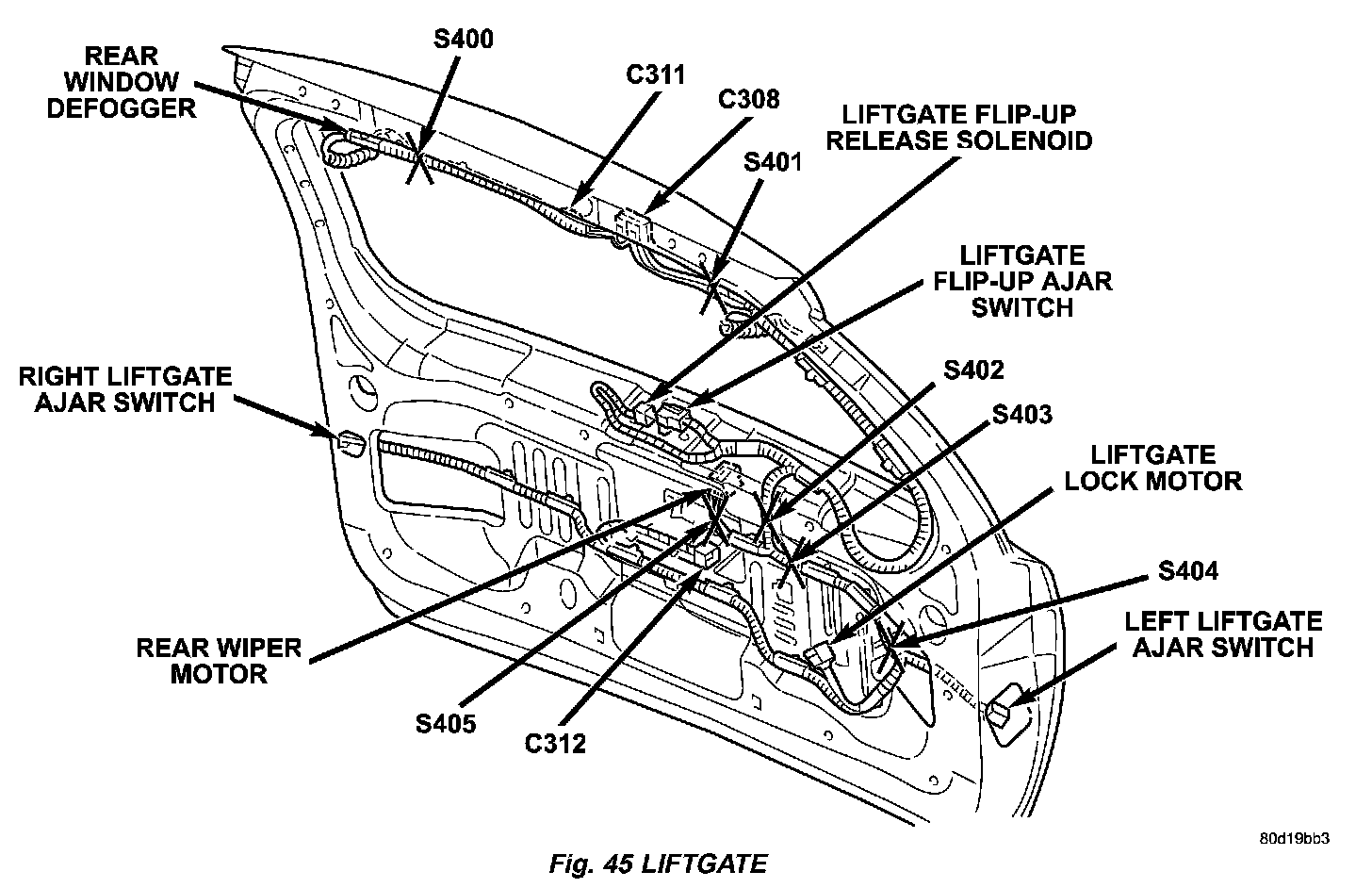 REAR WINDOW DEFOGGER

S400

C311

C308

LIFTGATE FLIP-UP RELEASE SOLENOID

S401

LIFTGATE FLIP-UP AJAR SWITCH

RIGHT LIFTGATE AJAR SWITCH

S402

S403

LIFTGATE LOCK MOTOR

S404

LEFT LIFTGATE AJAR SWITCH

REAR WIPER MOTOR

S405

C312

80d19bb3

Fig. 45 LIFTGATE