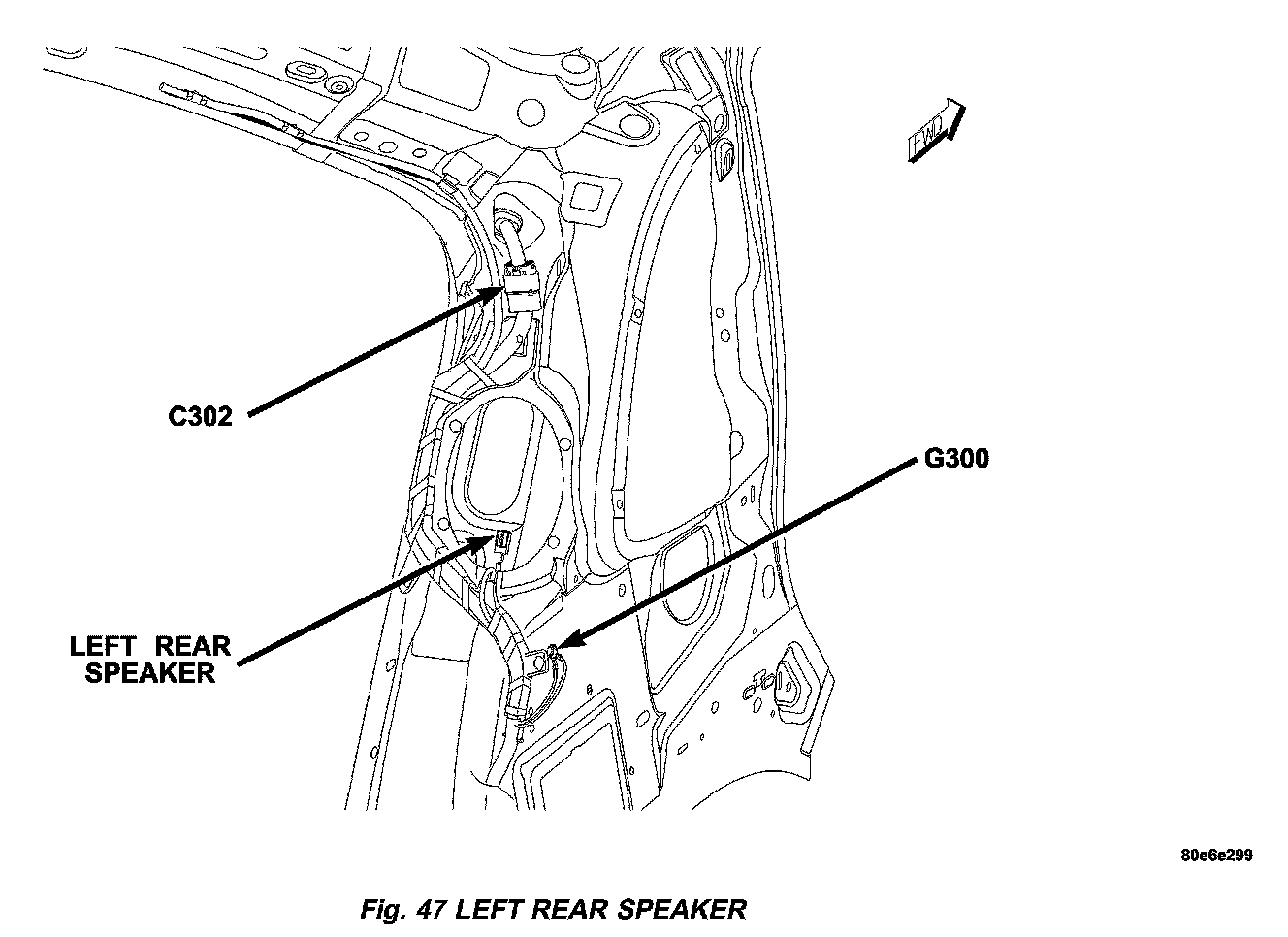 FWD

C302

G300

LEFT REAR SPEAKER

80e6e299

Fig. 47 LEFT REAR SPEAKER