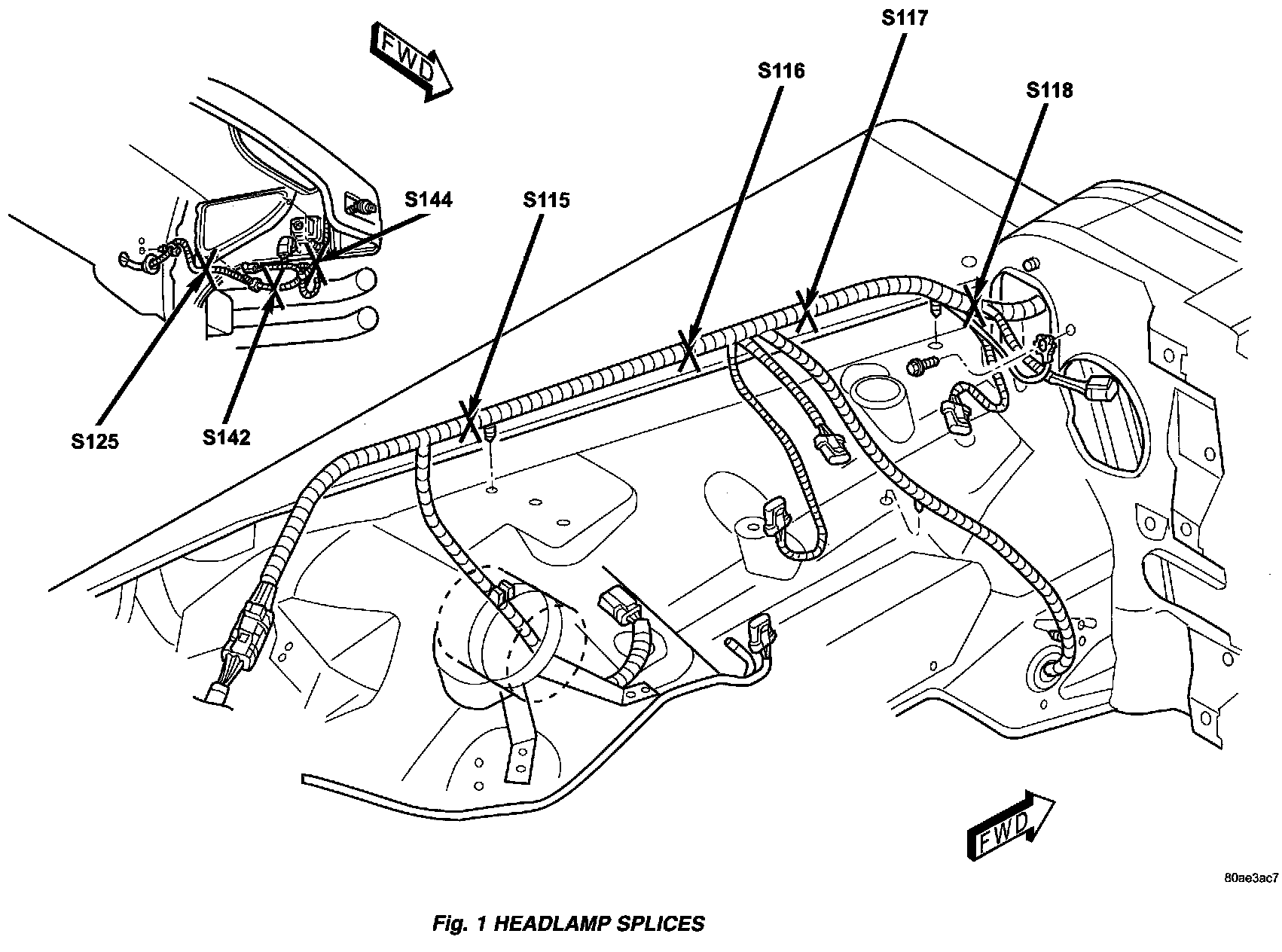 FWD

S117

S116

S118

S144

S115

S125

S142

FWD

80ae3ac7

Fig. 1 HEADLAMP SPLICES