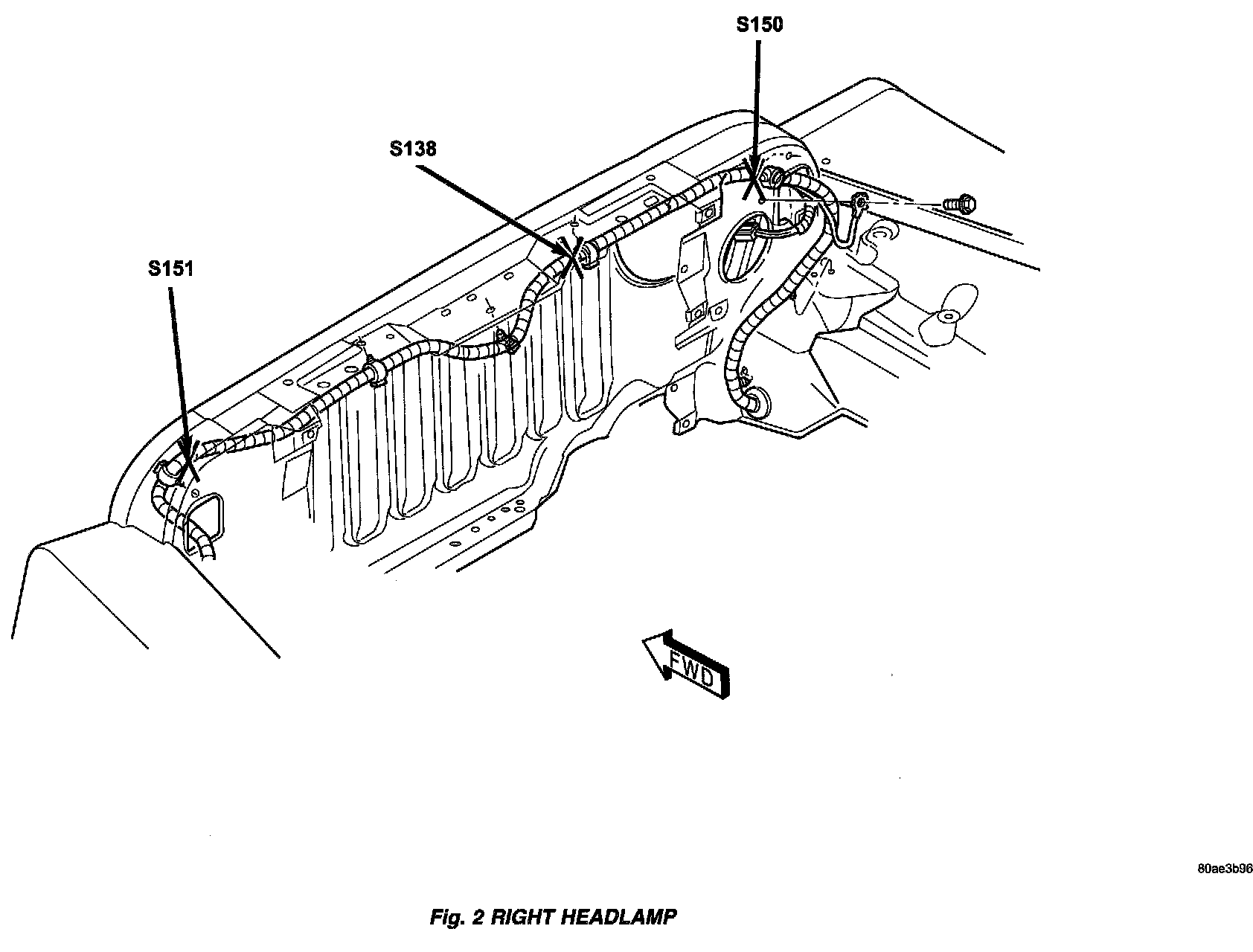 S150

S138

S151

FWD

80ae3b96

Fig. 2 RIGHT HEADLAMP