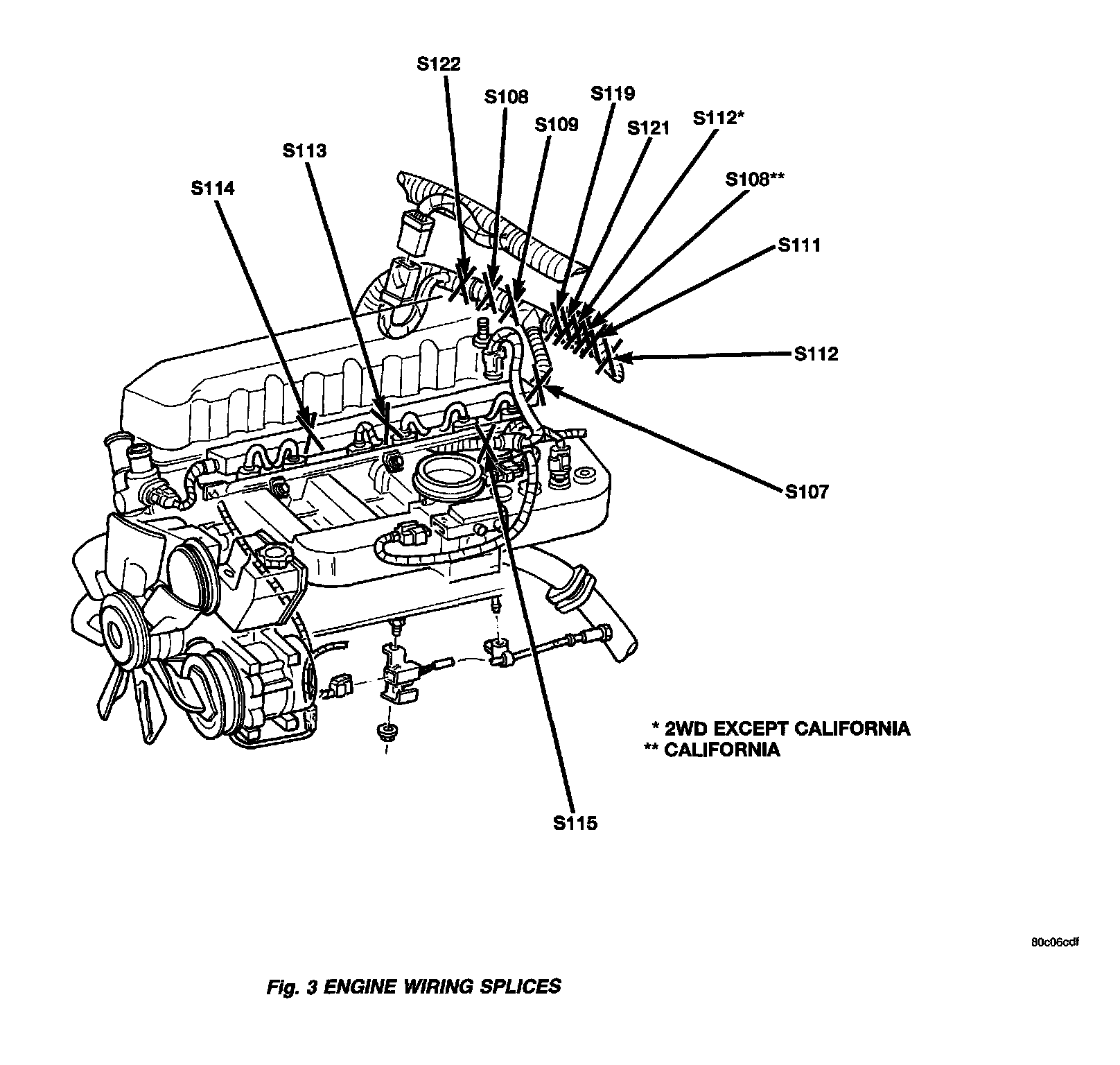 S122
S108
S119
S109
S121
S112*
S113
S108**
S114
S111
S112
S107
* 2WD EXCEPT CALIFORNIA
** CALIFORNIA
S115
80c06cdf
Fig. 3 ENGINE WIRING SPLICES