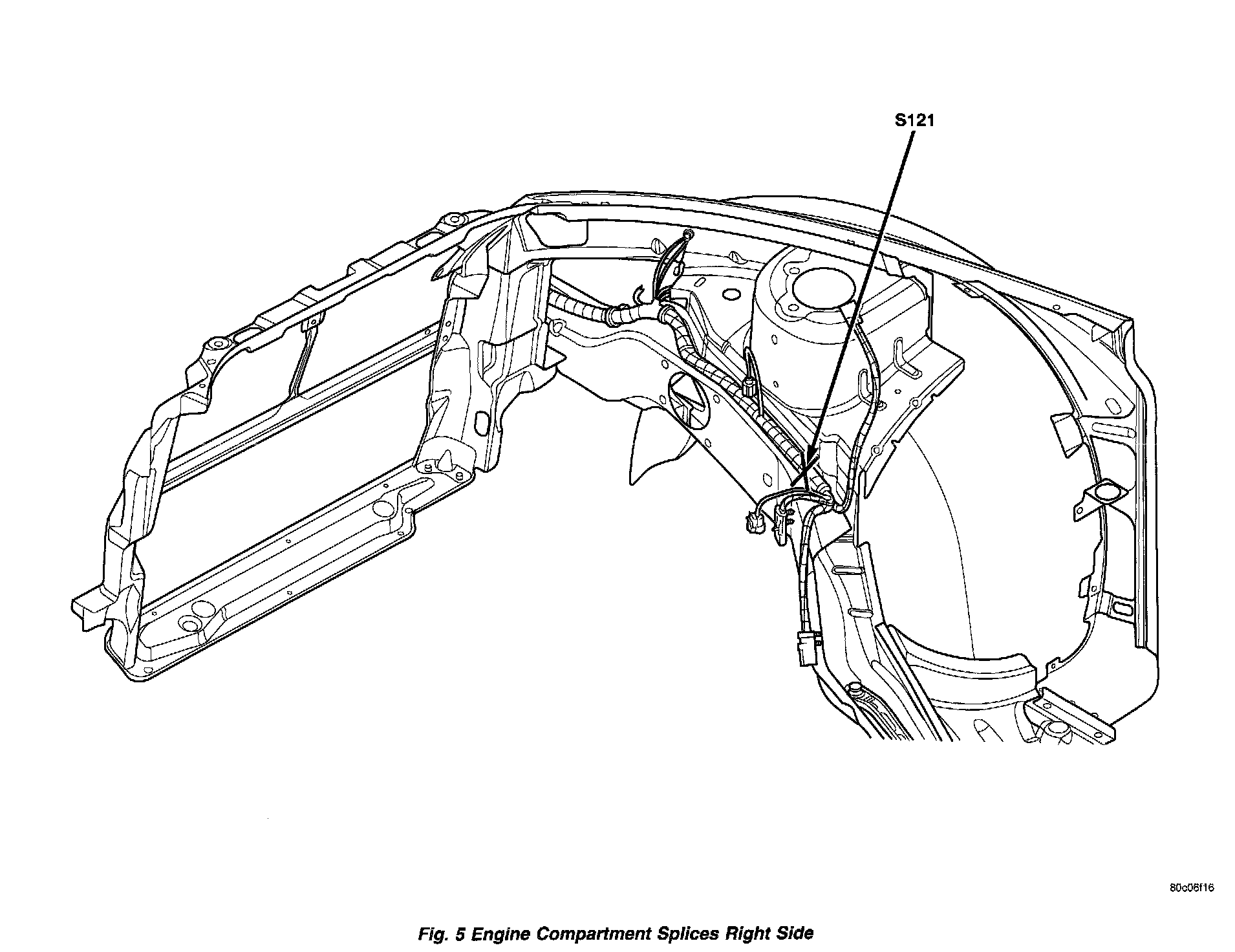 S121

80c06f16

Fig. 5 Engine Compartment Splices Right Side