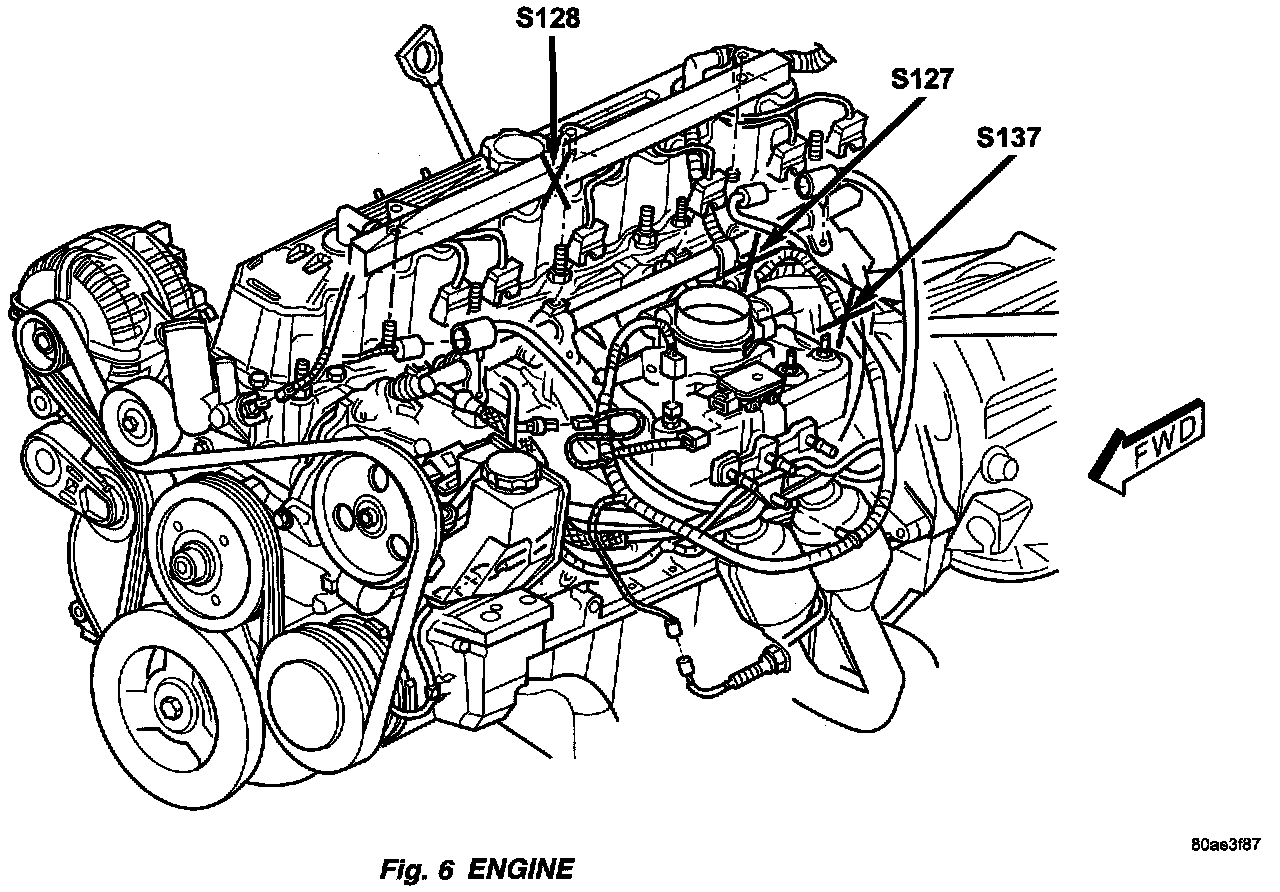 S128
S127
S137
FWD
80ae3f87
Fig. 6 ENGINE