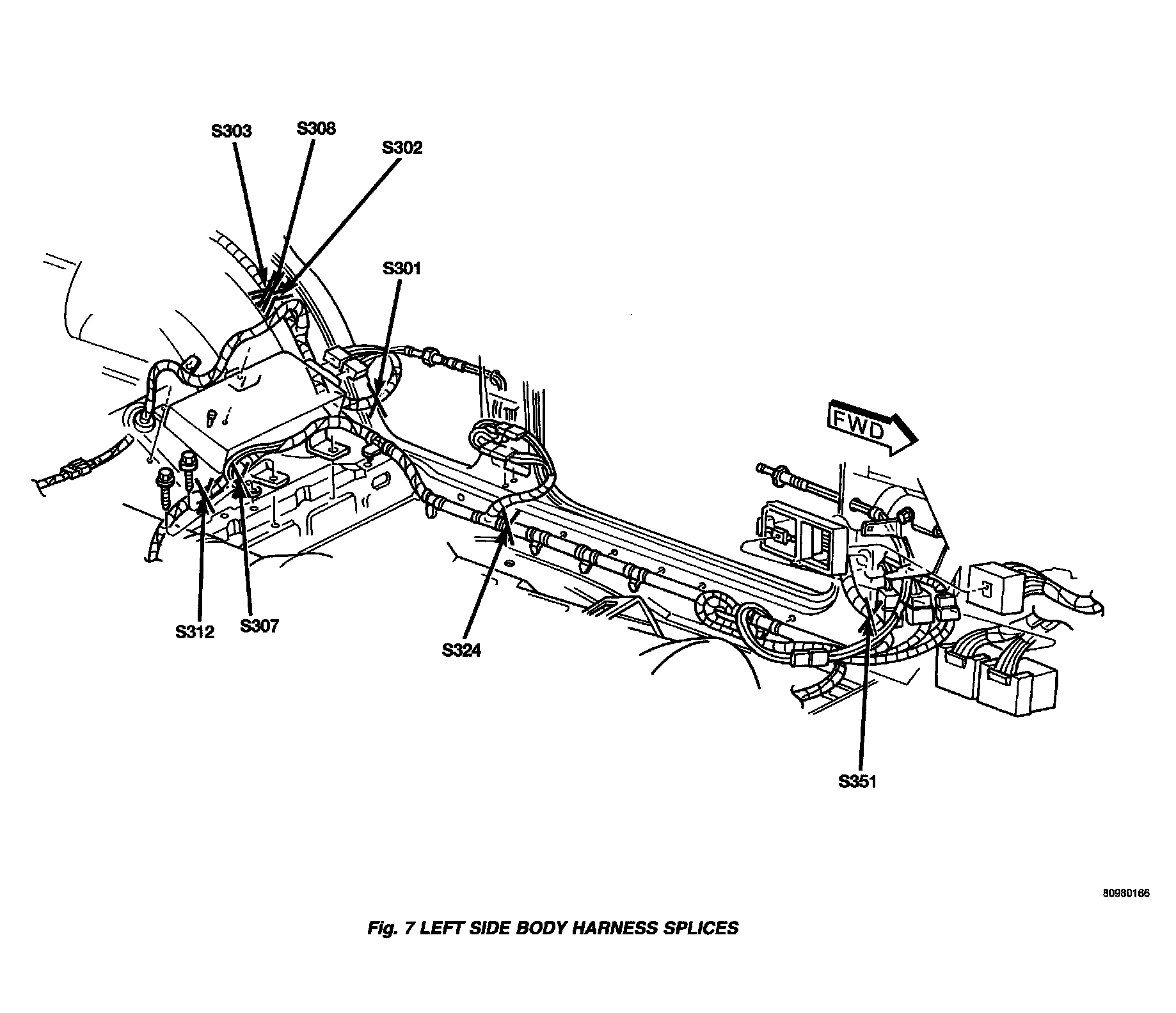 S303
S308
S302
S301
FWD
S312
S307
S324
S351
80980166
Fig. 7 LEFT SIDE BODY HARNESS SPLICES