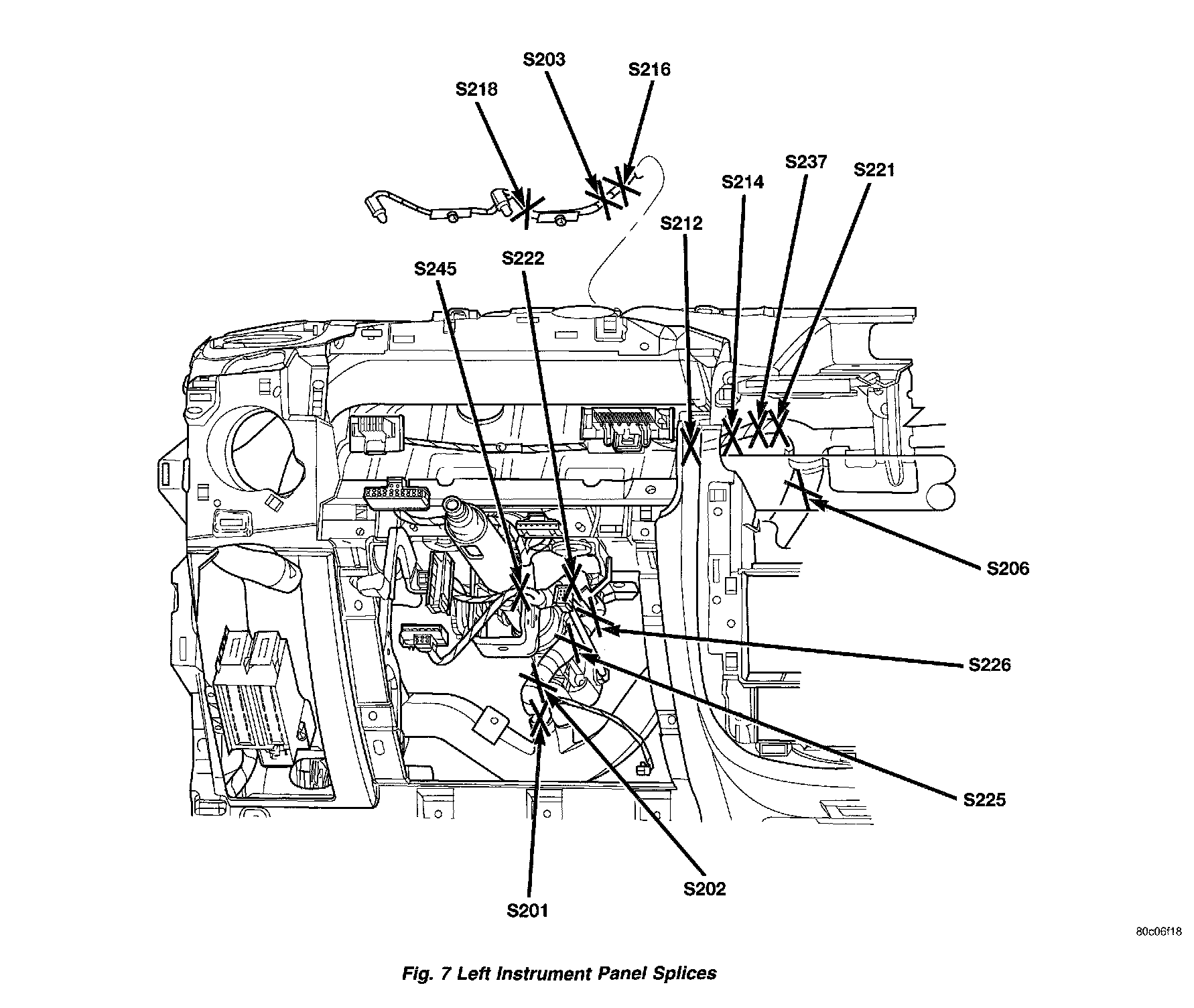 S203
S216
S218
S237
S221
S214
S212
S222
S245
S206
S226
S225
S202
S201
80c06f18
Fig. 7 Left Instrument Panel Splices