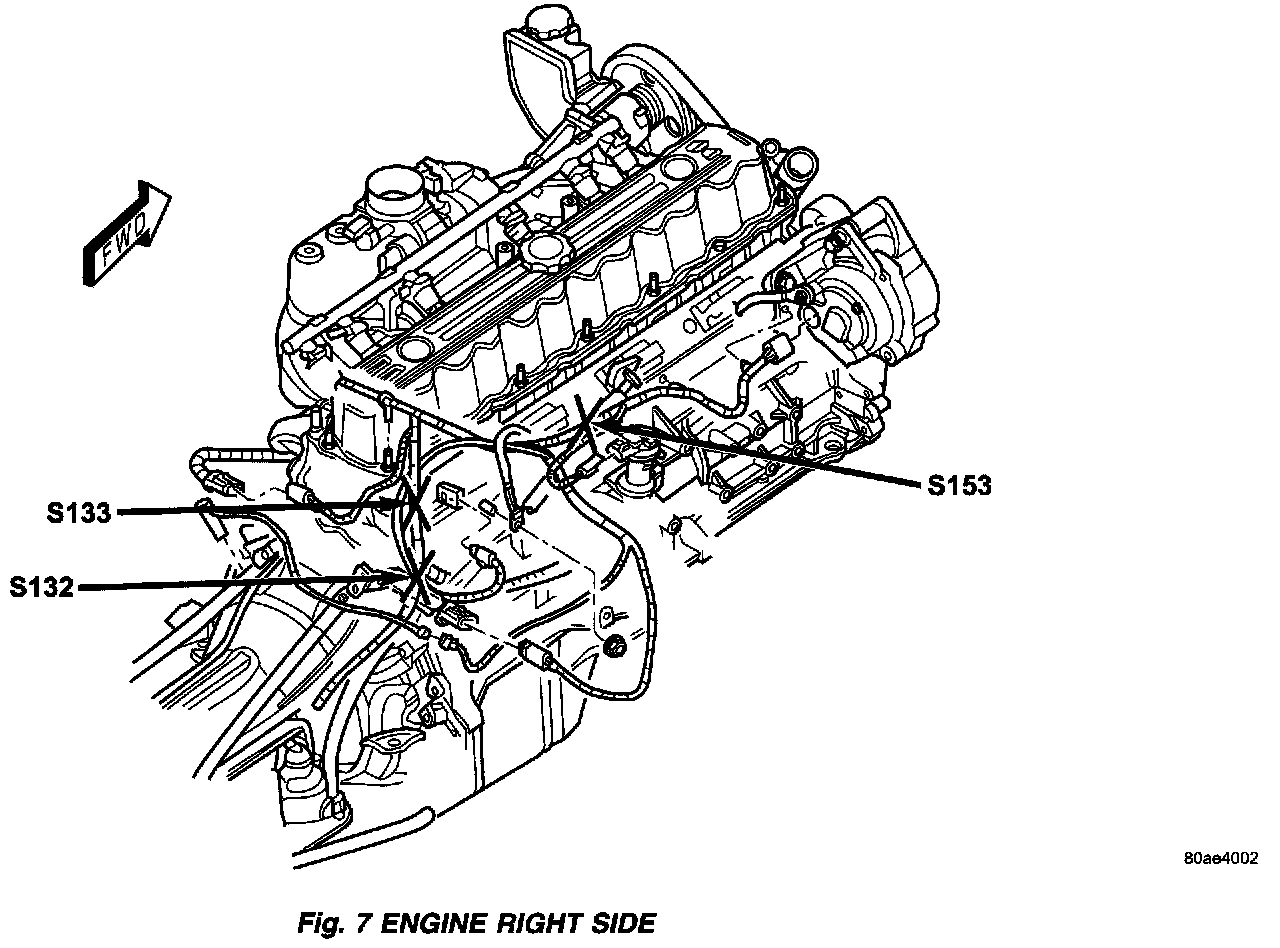 FWD

S153

S133

S132

80ae4002

Fig. 7 ENGINE RIGHT SIDE