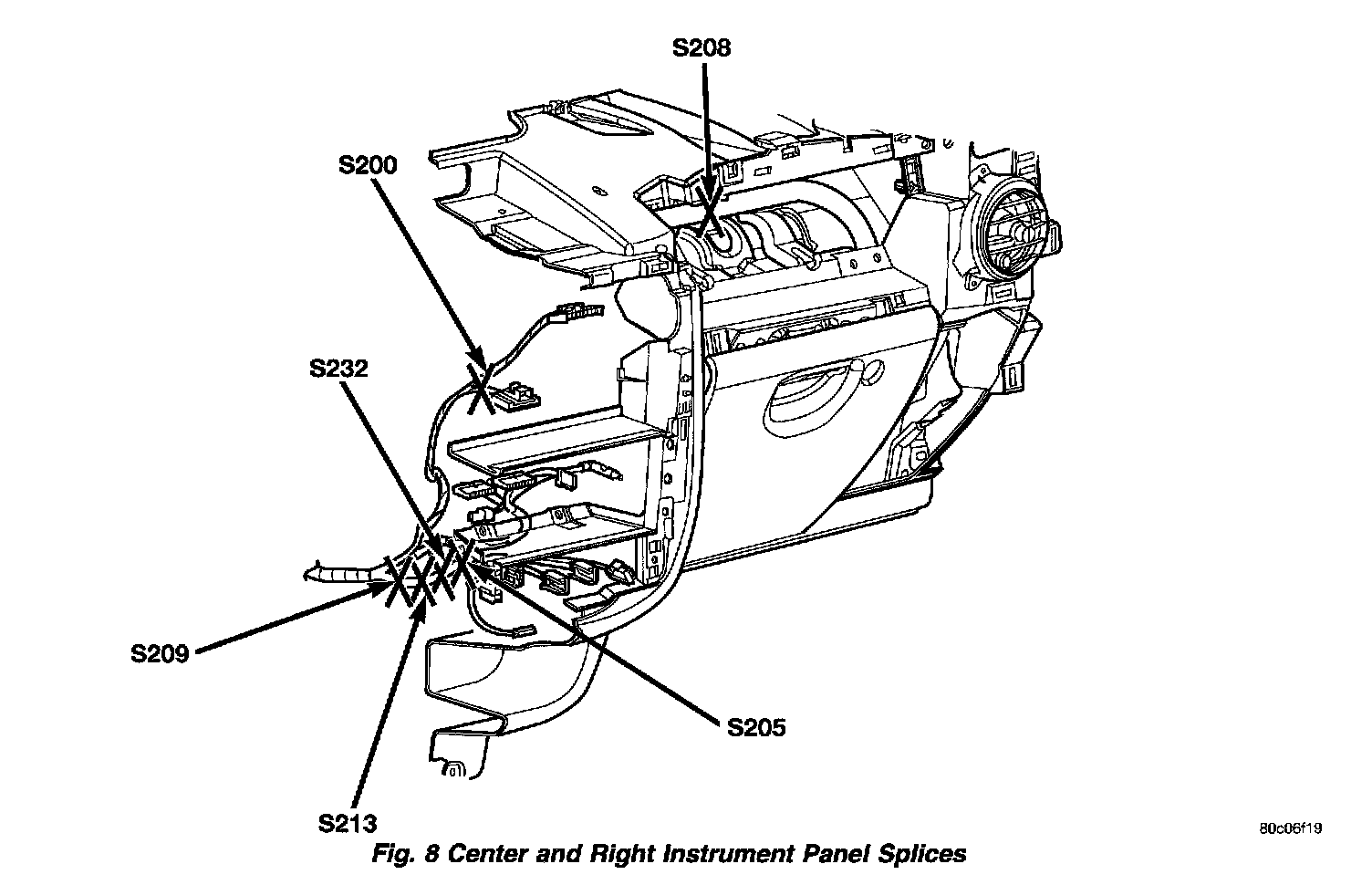 S208

S200

S232

S209

S205

S213

80c06f19

Fig. 8 Center and Right Instrument Panel Splices