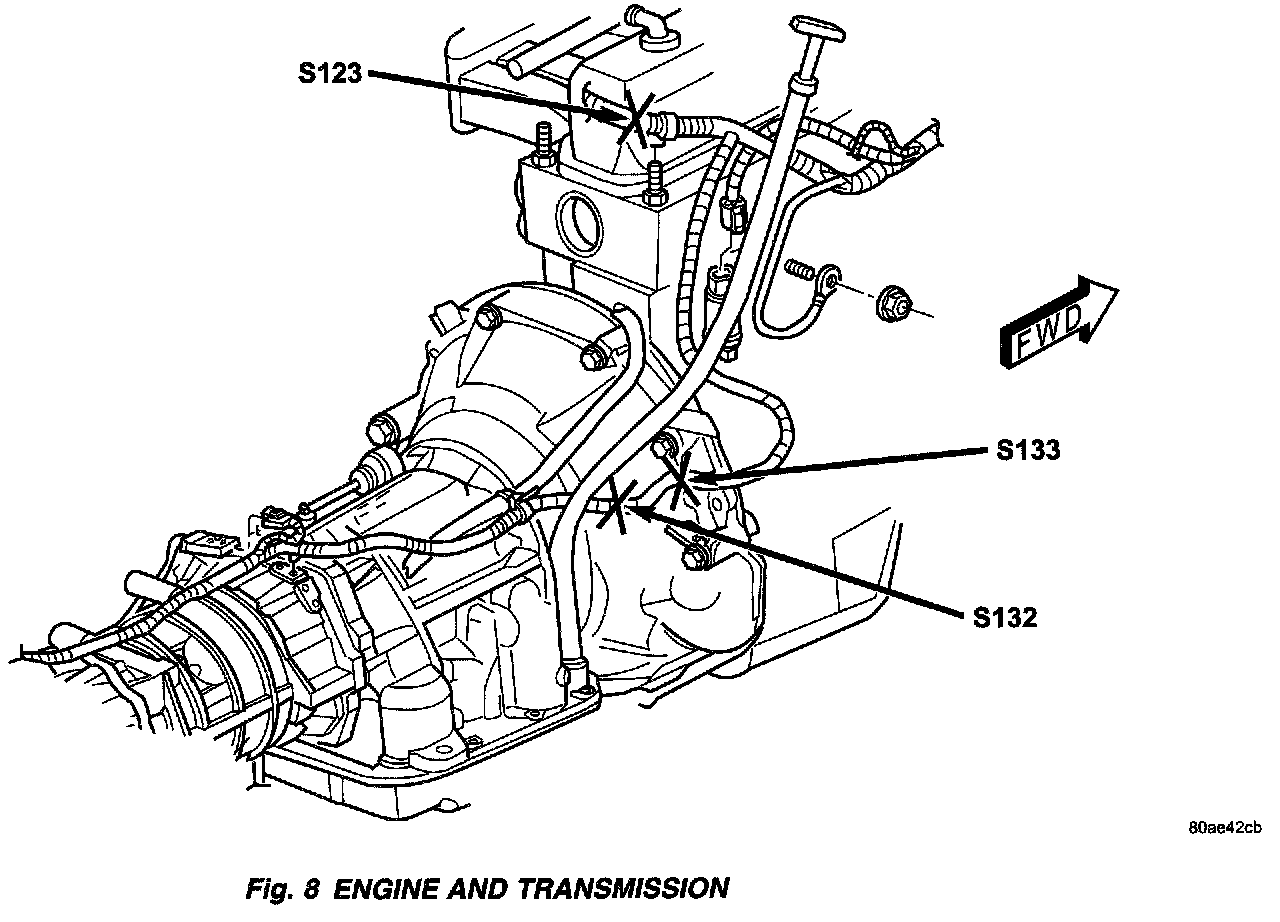 S123

FWD

S133

S132

80ae42cb

Fig. 8 ENGINE AND TRANSMISSION