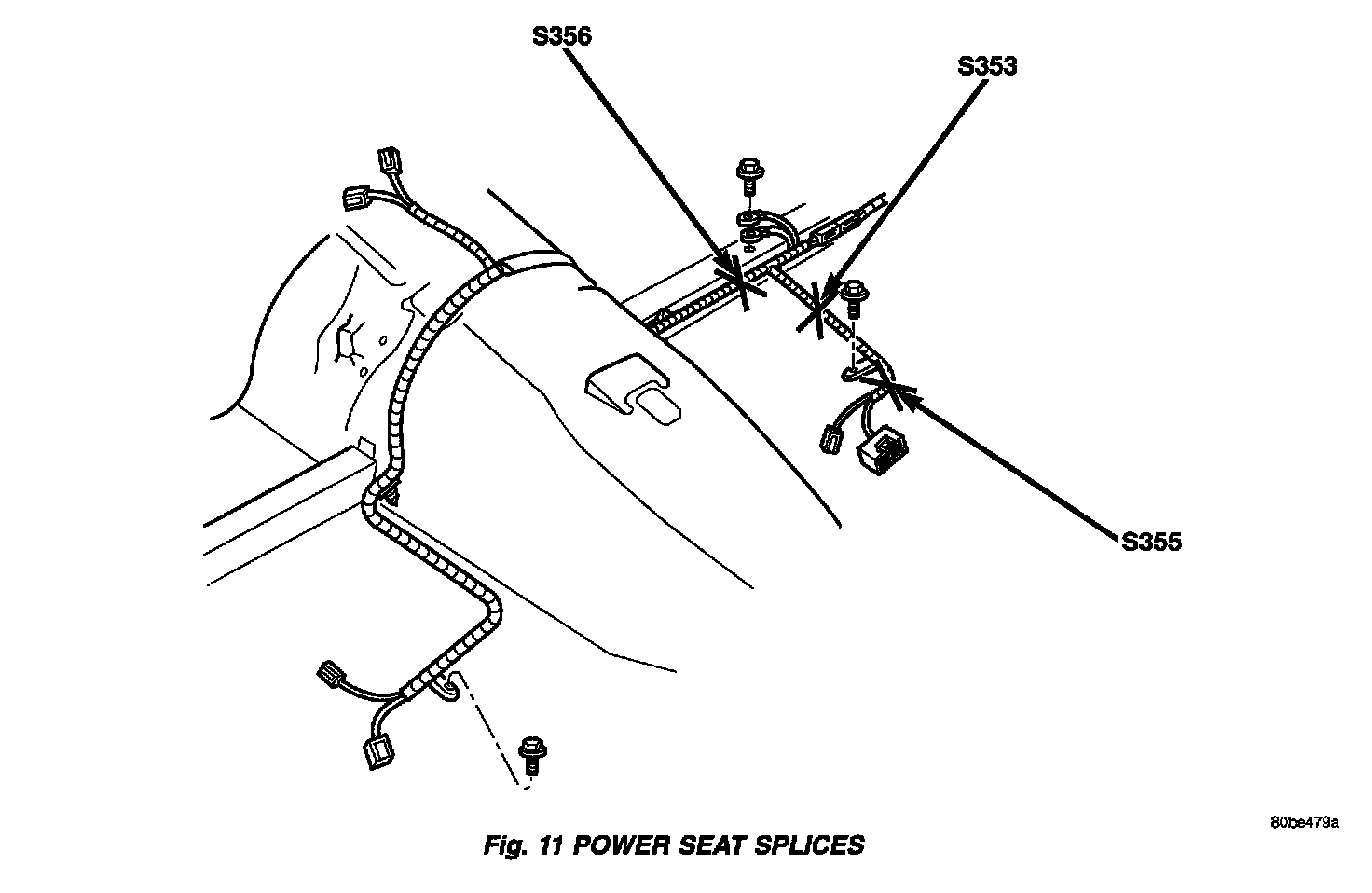 S356
S353
S355
80be479a
Fig. 11 POWER SEAT SPLICES