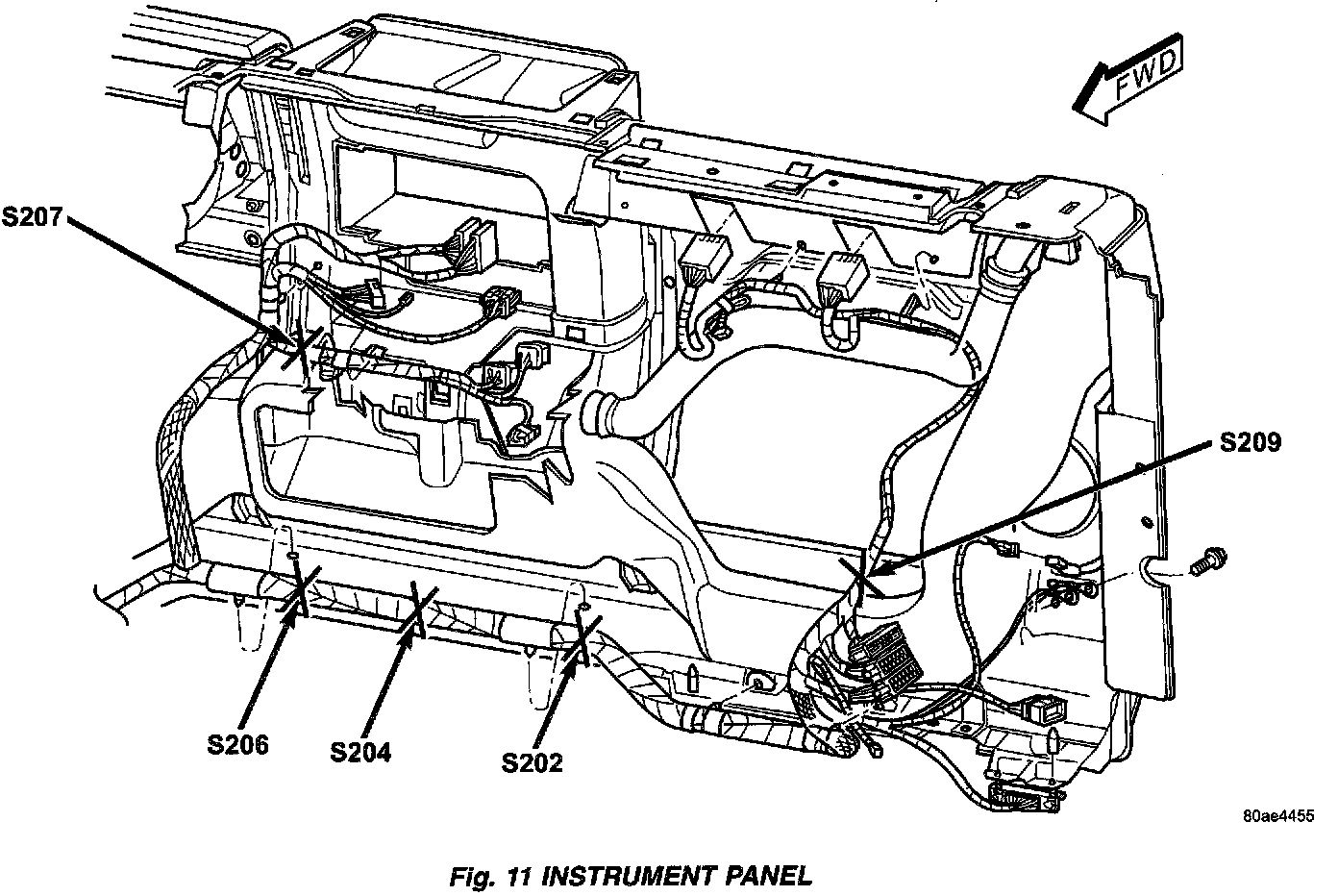 FWD

S207

S209

S206

S204

S202

80ae4455

Fig. 11 INSTRUMENT PANEL