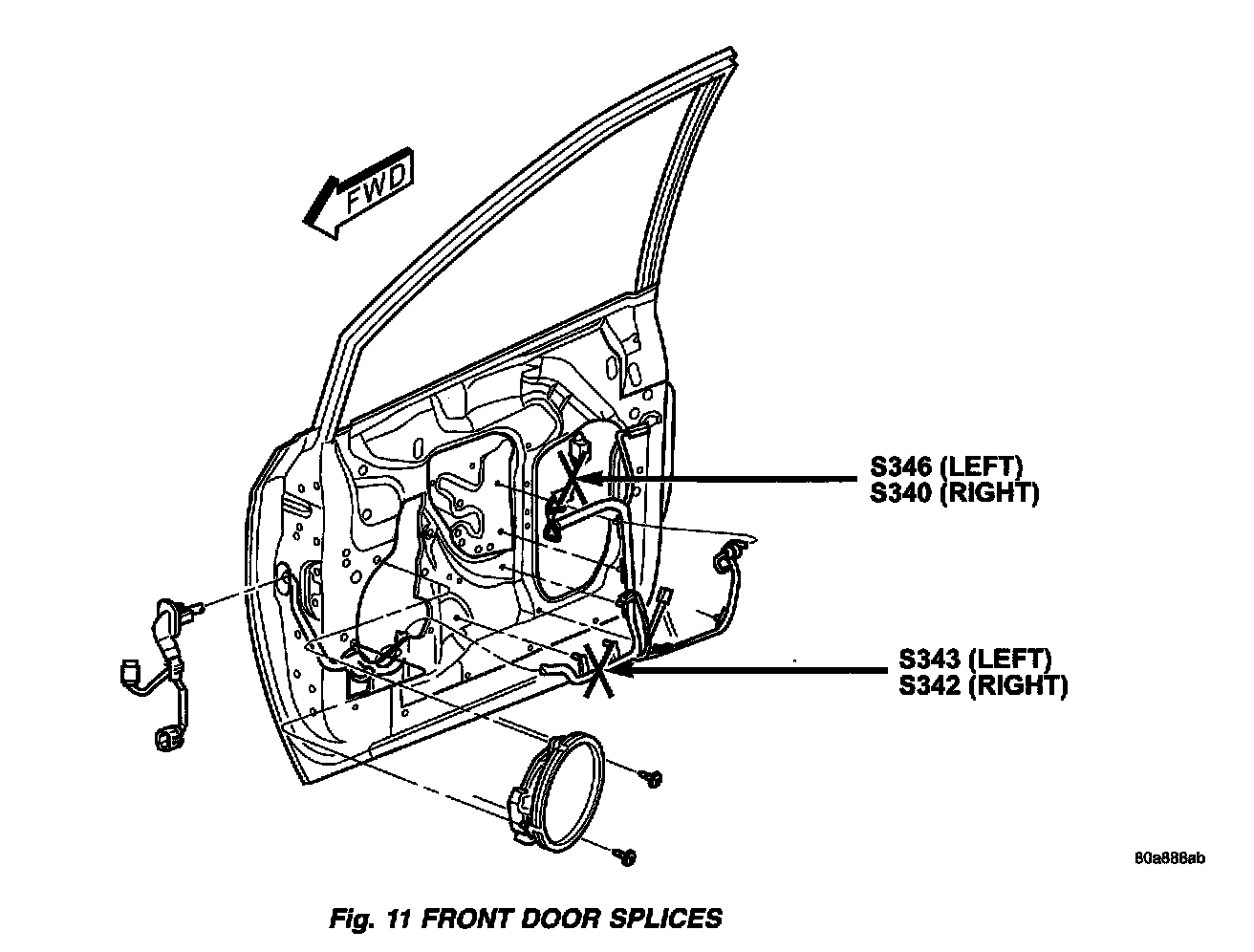 FWD

S346 (LEFT)
S340 (RIGHT)

S343 (LEFT)
S342 (RIGHT)

80a888ab

Fig. 11 FRONT DOOR SPLICES