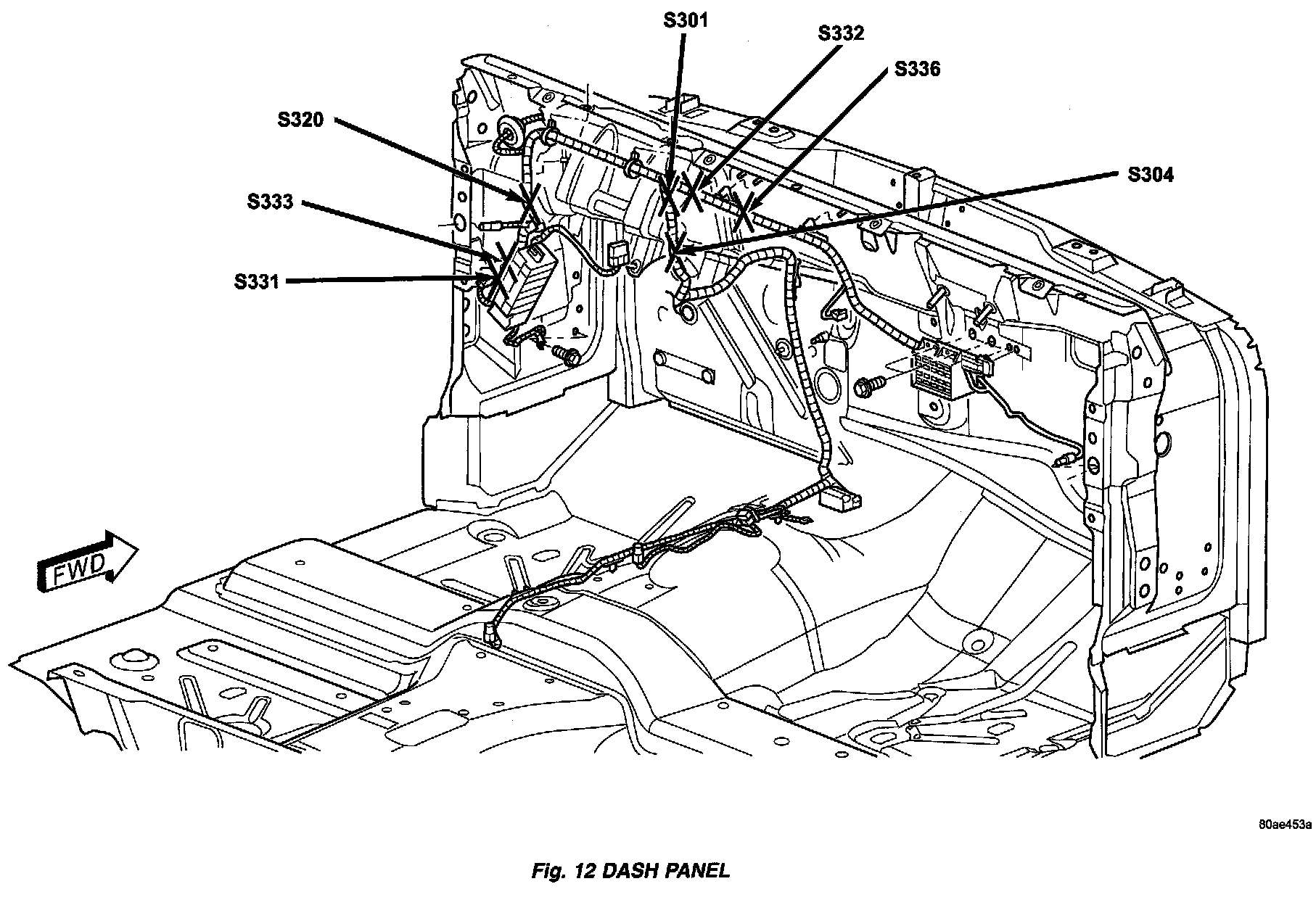 S301
S332
S336
S320
S304
S333
S331
FWD
80ae453a
Fig. 12 DASH PANEL