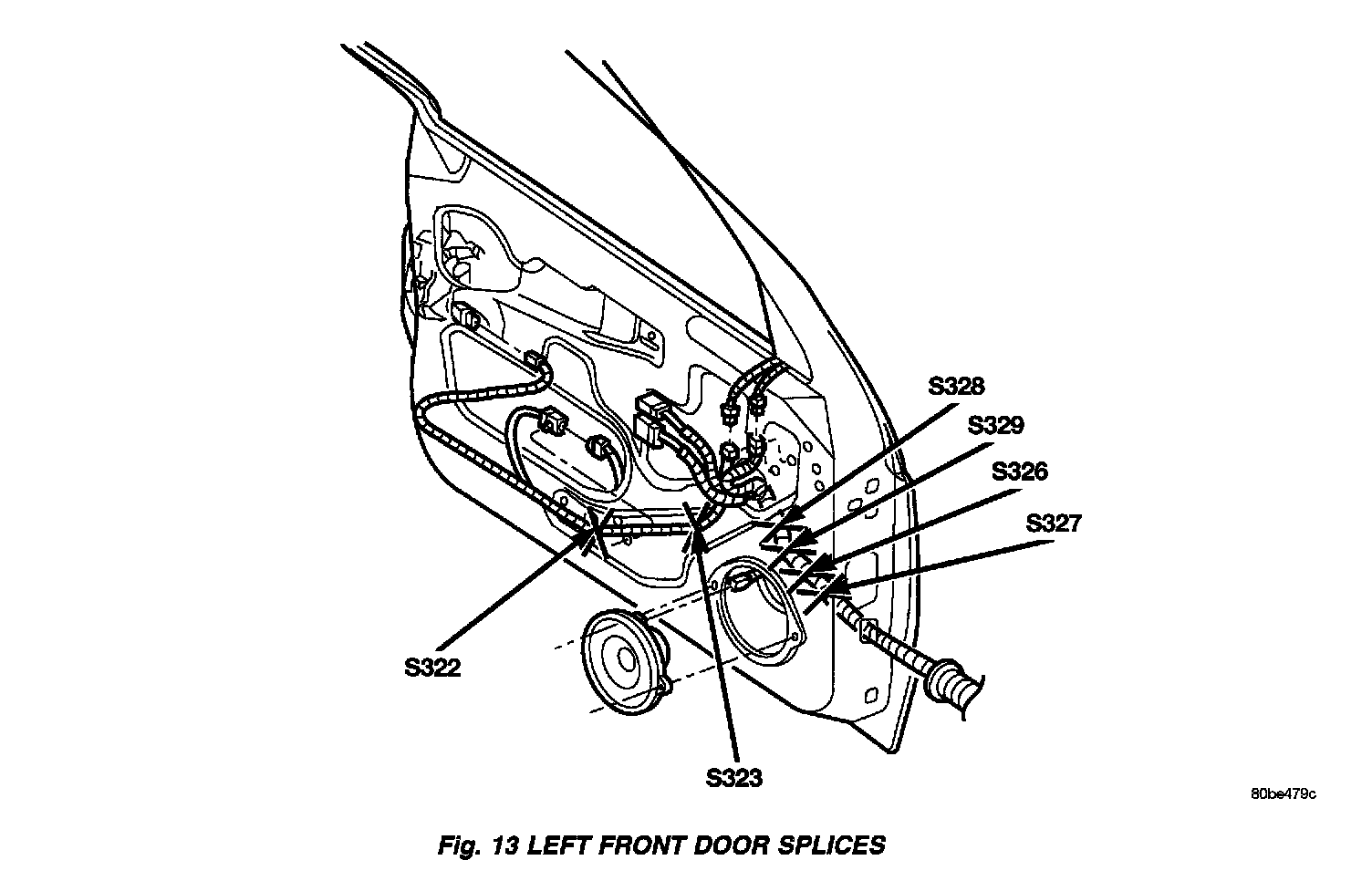 S328
S329
S326
S327
S322
S323
80be479c

Fig. 13 LEFT FRONT DOOR SPLICES