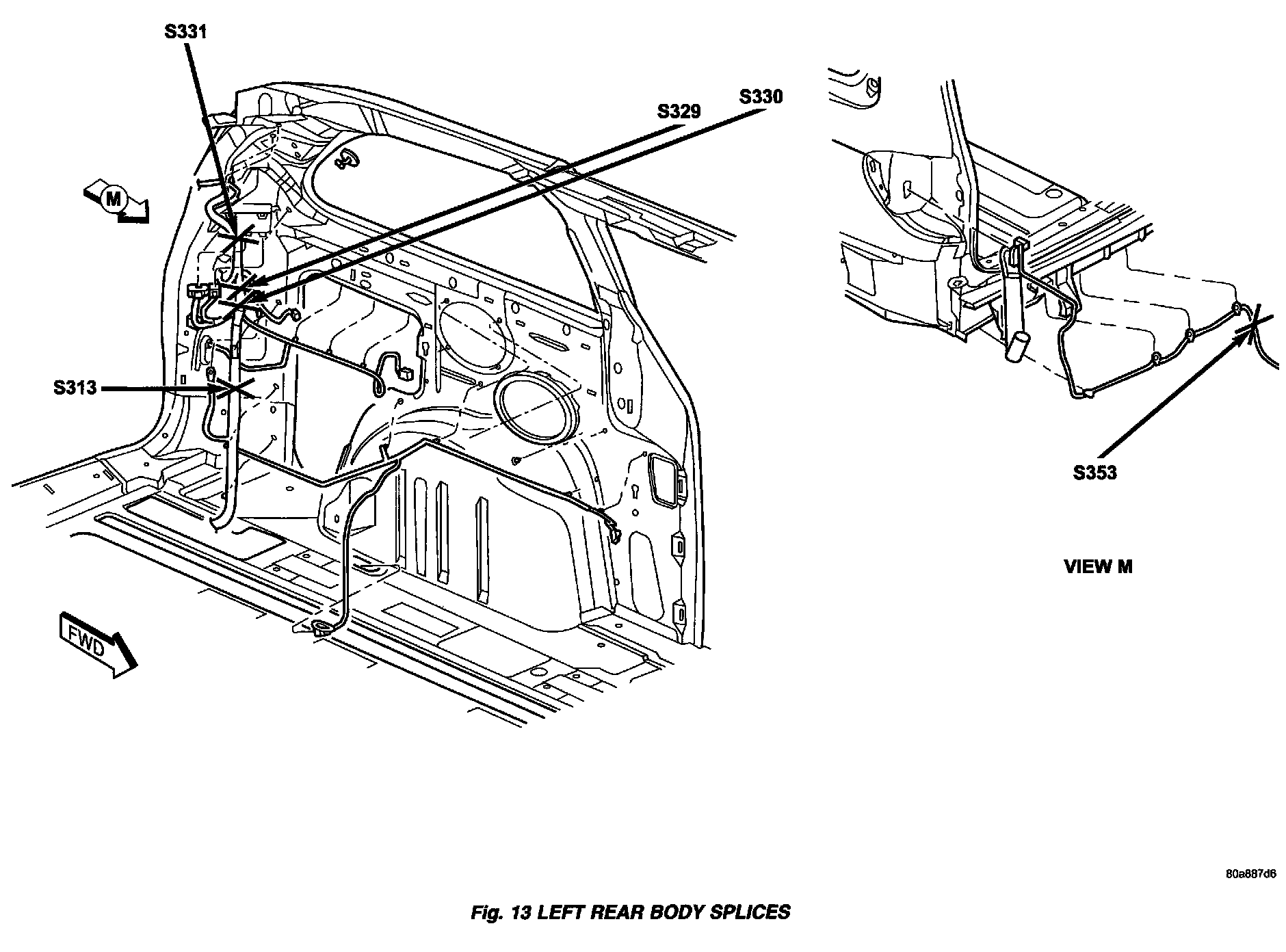 S331

S329

S330

M

S313

FWD

S353

VIEW M

80a887d6

Fig. 13 LEFT REAR BODY SPLICES