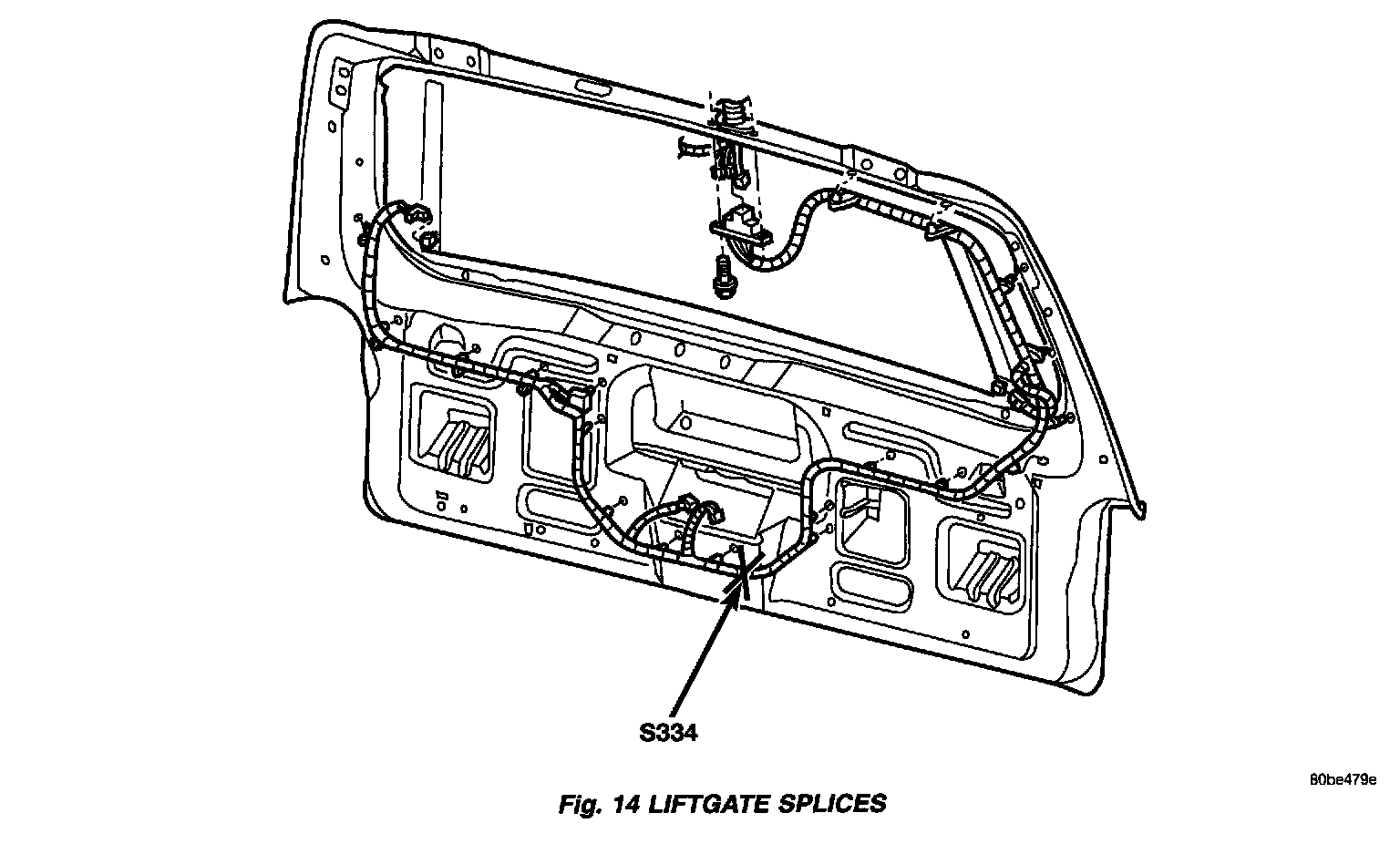 S334

80be479e

Fig. 14 LIFTGATE SPLICES