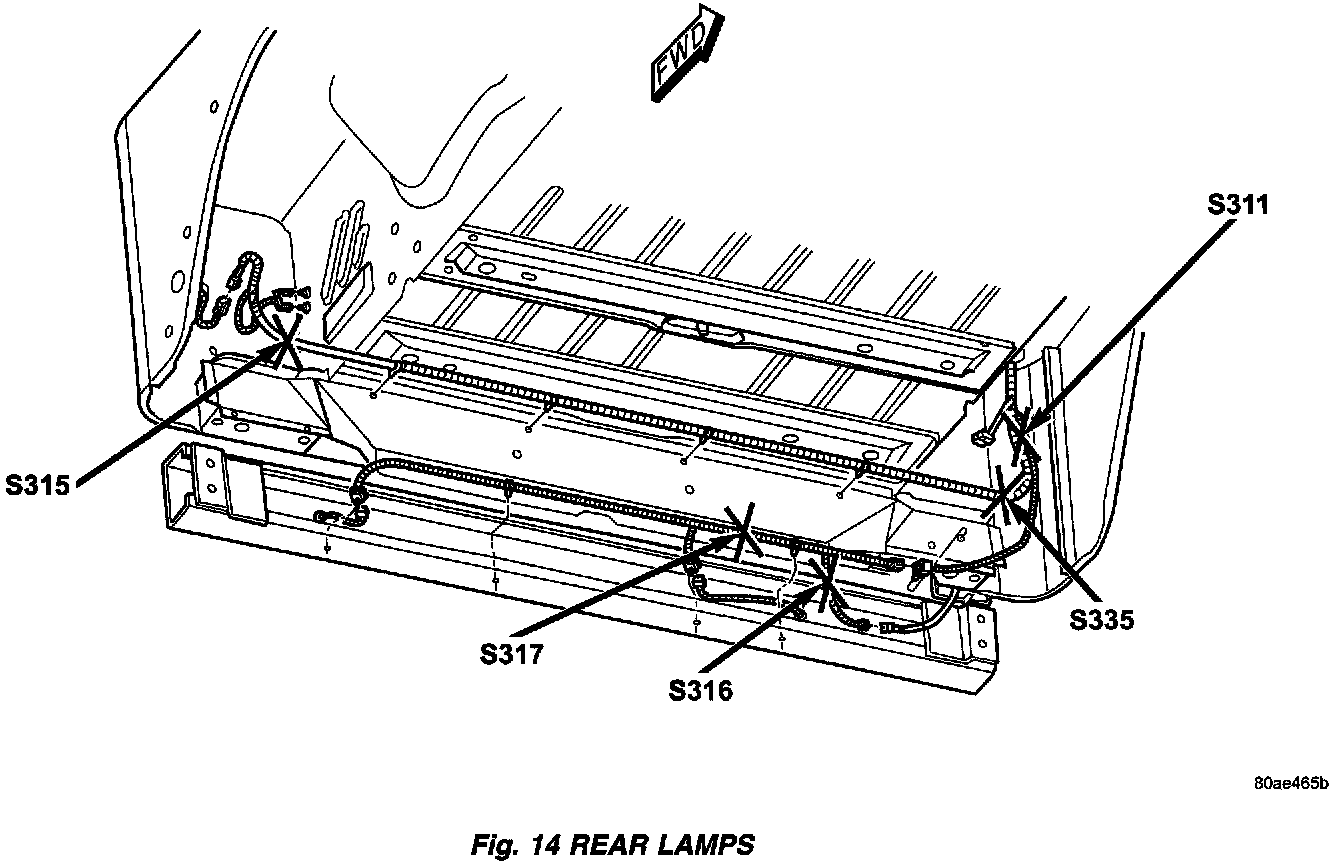 FWD

S311

S315

S335

S317

S316

80ae465b

Fig. 14 REAR LAMPS