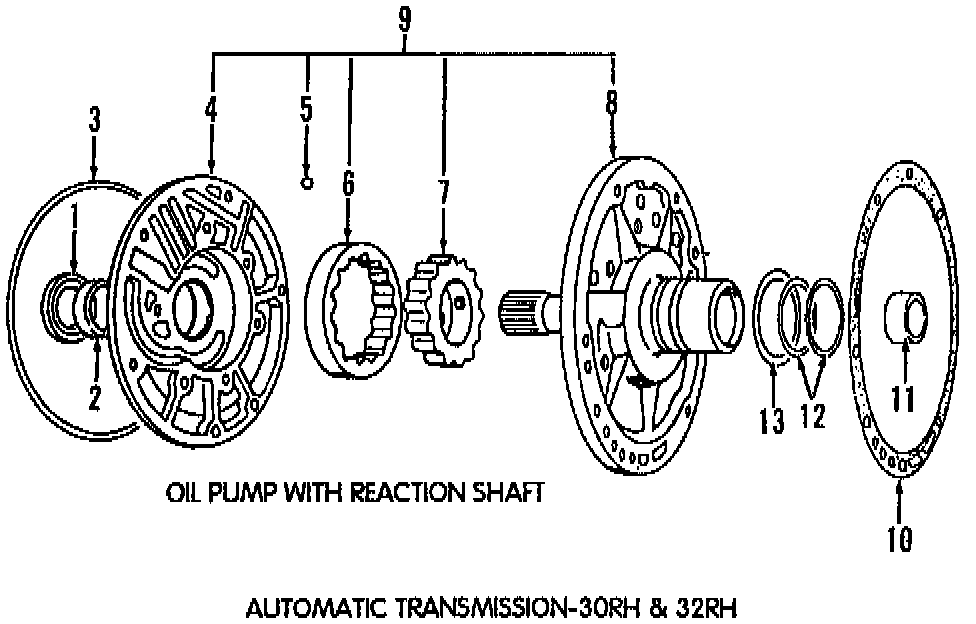 9
3
4
5
6
7
8
1
2
13
12
11
10

OIL PUMP WITH REACTION SHAFT

AUTOMATIC TRANSMISSION-30RH & 32RH