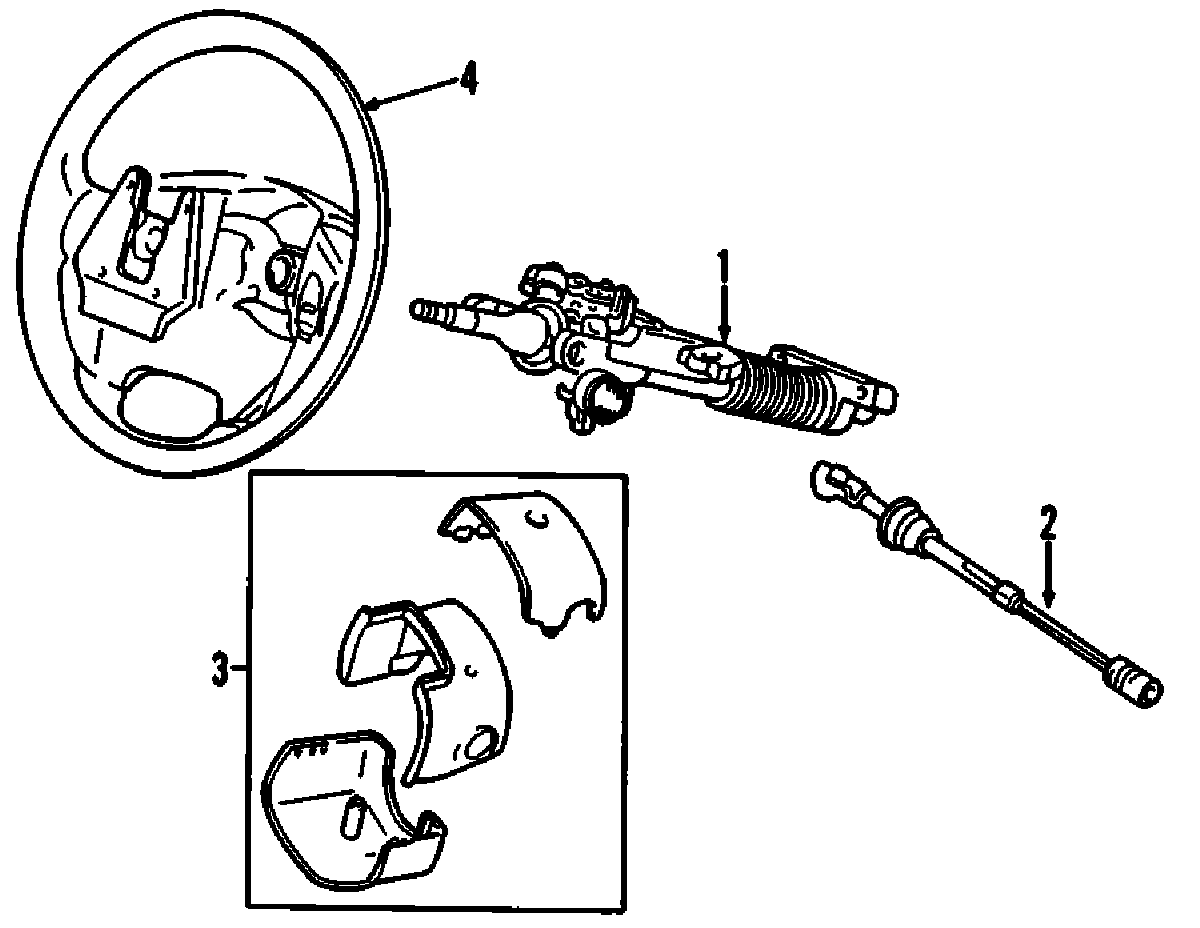 4
1
2
3