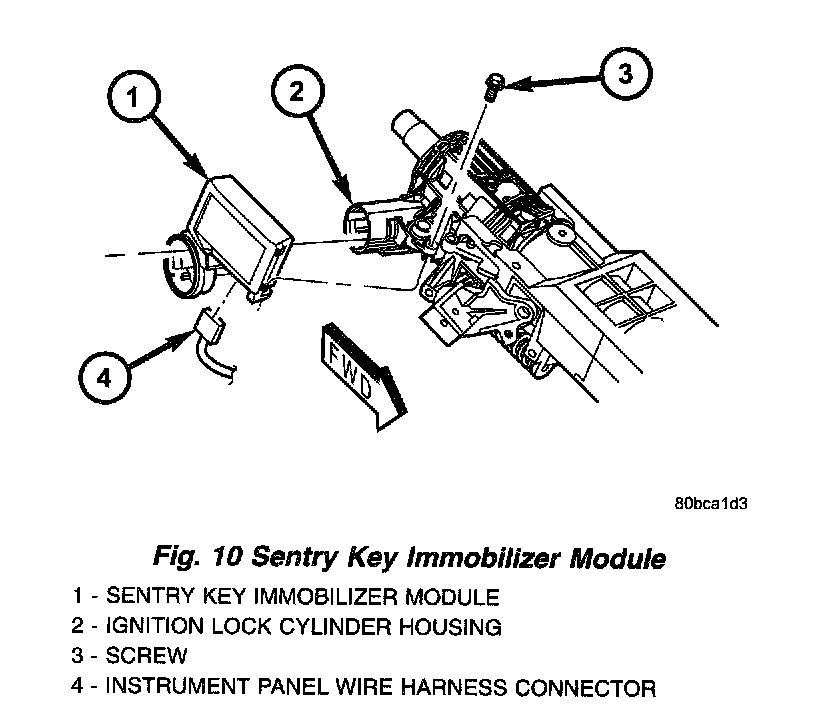 1

2

3

4

FWD

80bca1d3

Fig. 10 Sentry Key Immobilizer Module

1 - SENTRY KEY IMMOBILIZER MODULE
2 - IGNITION LOCK CYLINDER HOUSING
3 - SCREW
4 - INSTRUMENT PANEL WIRE HARNESS CONNECTOR