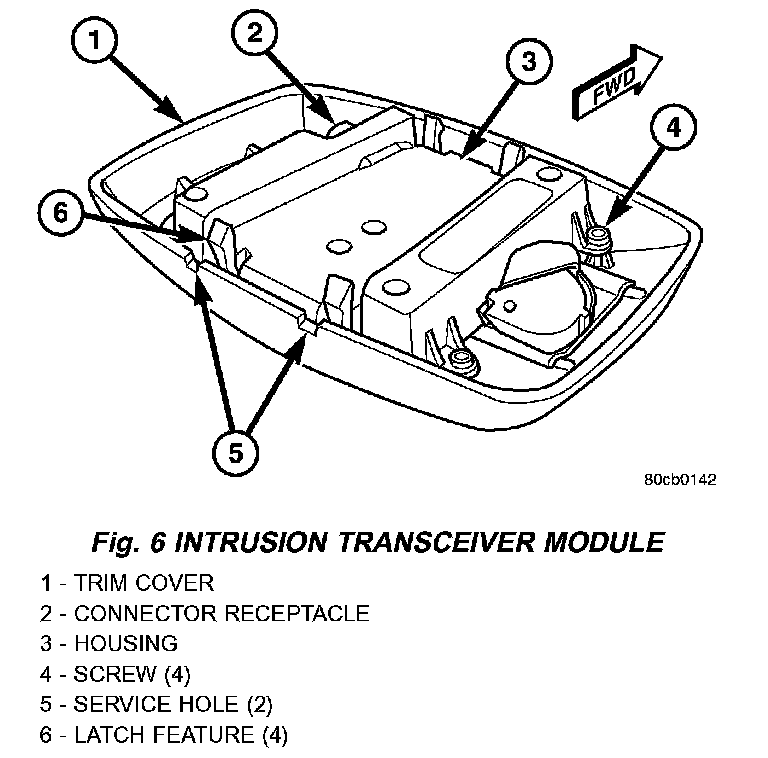 1
2
3
FWD
4
6
5
80cb0142

Fig. 6 INTRUSION TRANSCEIVER MODULE

1 - TRIM COVER
2 - CONNECTOR RECEPTACLE
3 - HOUSING
4 - SCREW (4)
5 - SERVICE HOLE (2)
6 - LATCH FEATURE (4)