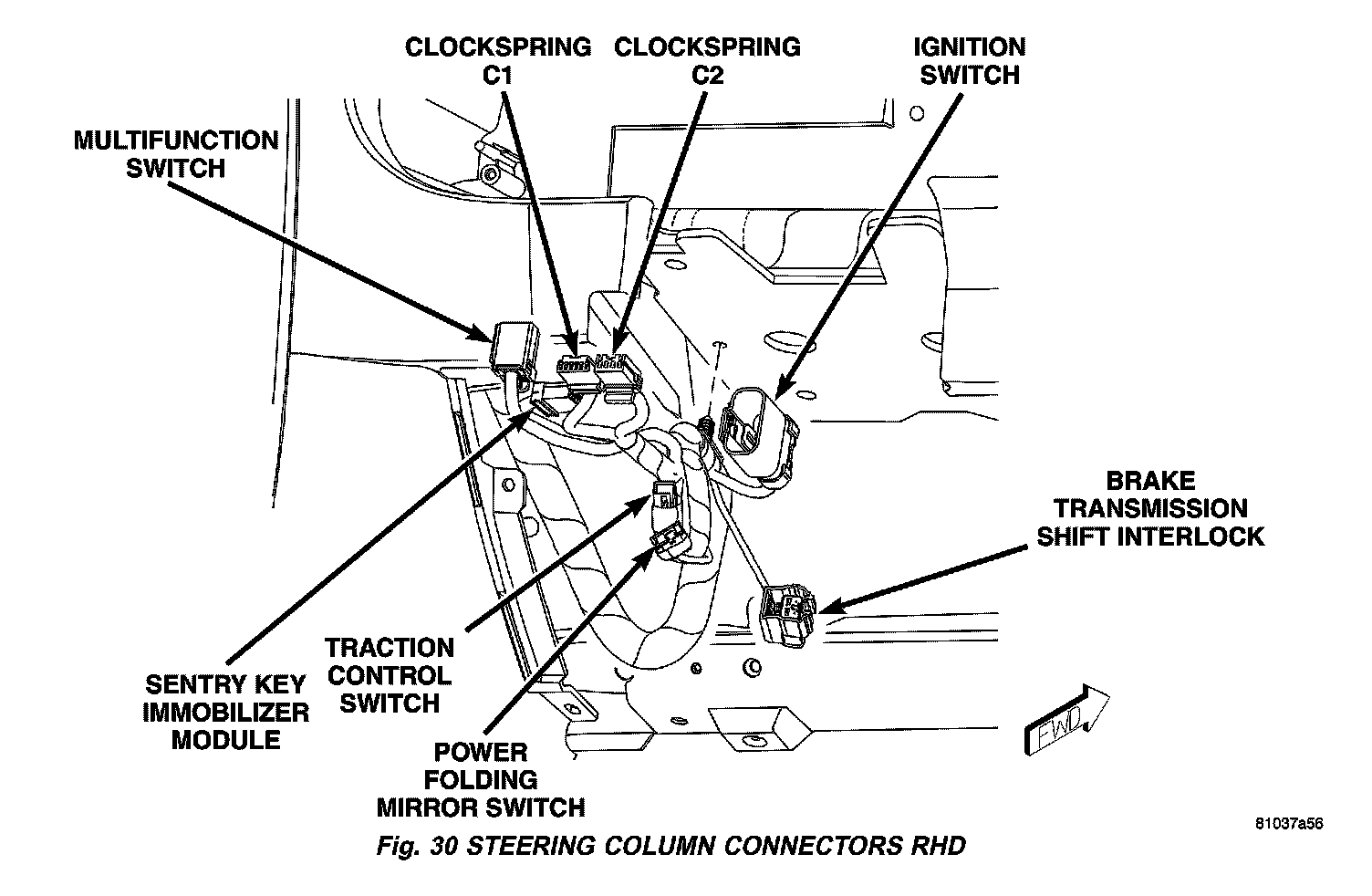 CLOCKSPRING C1

CLOCKSPRING C2

IGNITION SWITCH

MULTIFUNCTION SWITCH

BRAKE TRANSMISSION SHIFT INTERLOCK

SENTRY KEY IMMOBILIZER MODULE

TRACTION CONTROL SWITCH

POWER FOLDING MIRROR SWITCH

FWD

81037a56

Fig. 30 STEERING COLUMN CONNECTORS RHD