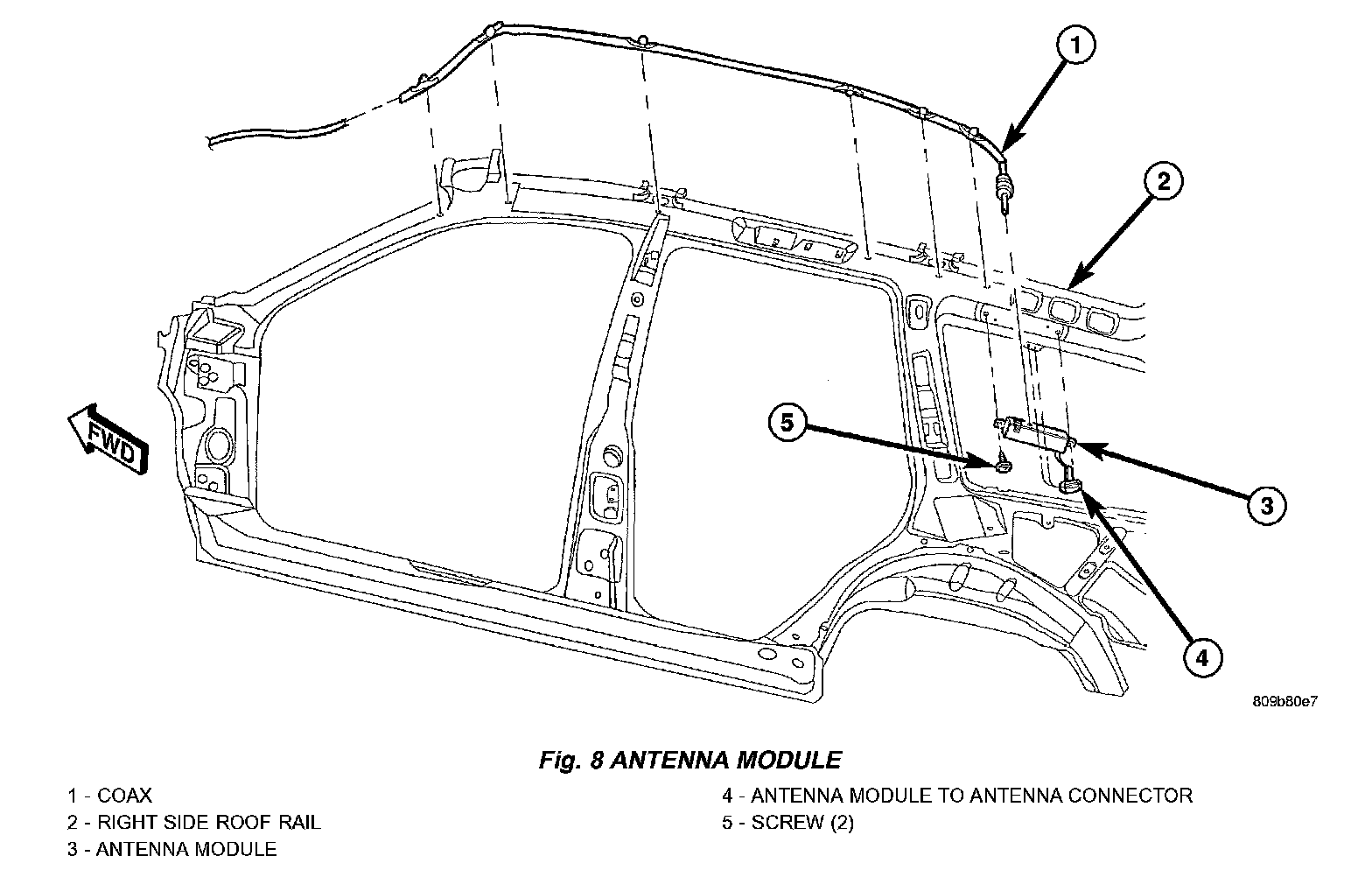 1

2

FWD

5

3

4

809b80e7

Fig. 8 ANTENNA MODULE

1 - COAX
2 - RIGHT SIDE ROOF RAIL
3 - ANTENNA MODULE

4 - ANTENNA MODULE TO ANTENNA CONNECTOR
5 - SCREW (2)