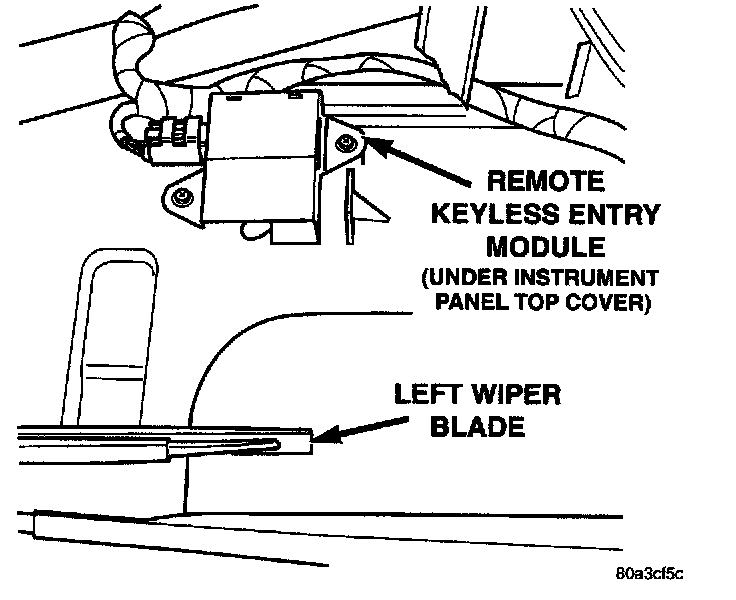 REMOTE KEYLESS ENTRY MODULE (UNDER INSTRUMENT PANEL TOP COVER)

LEFT WIPER BLADE

80a3cf5c