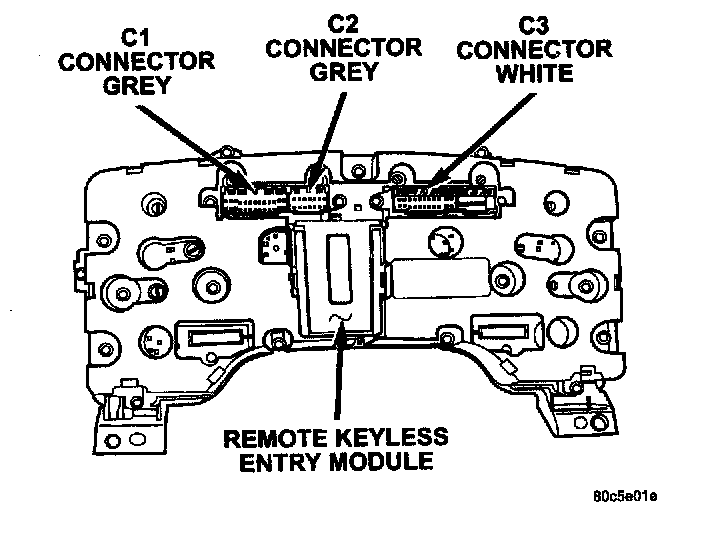 C1
CONNECTOR
GREY

C2
CONNECTOR
GREY

C3
CONNECTOR
WHITE

REMOTE KEYLESS
ENTRY MODULE

80c5e01e