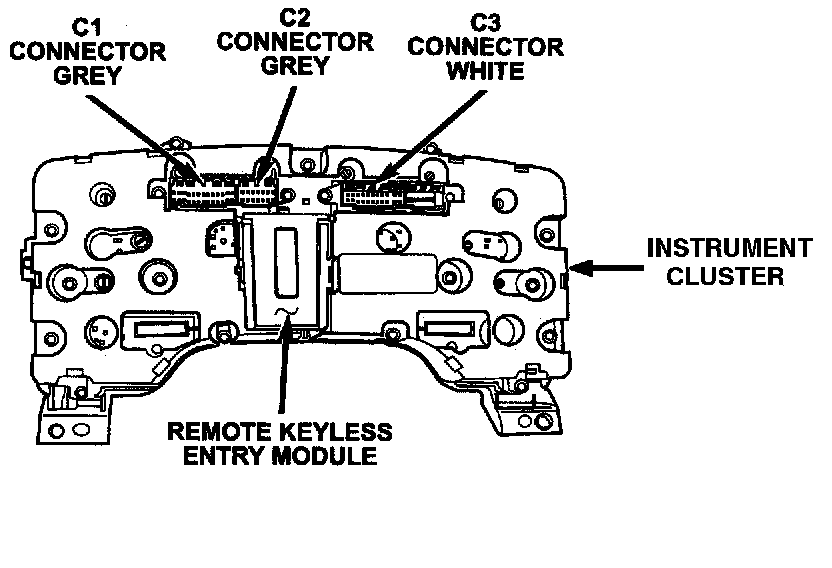 C1
CONNECTOR
GREY

C2
CONNECTOR
GREY

C3
CONNECTOR
WHITE

INSTRUMENT
CLUSTER

REMOTE KEYLESS
ENTRY MODULE