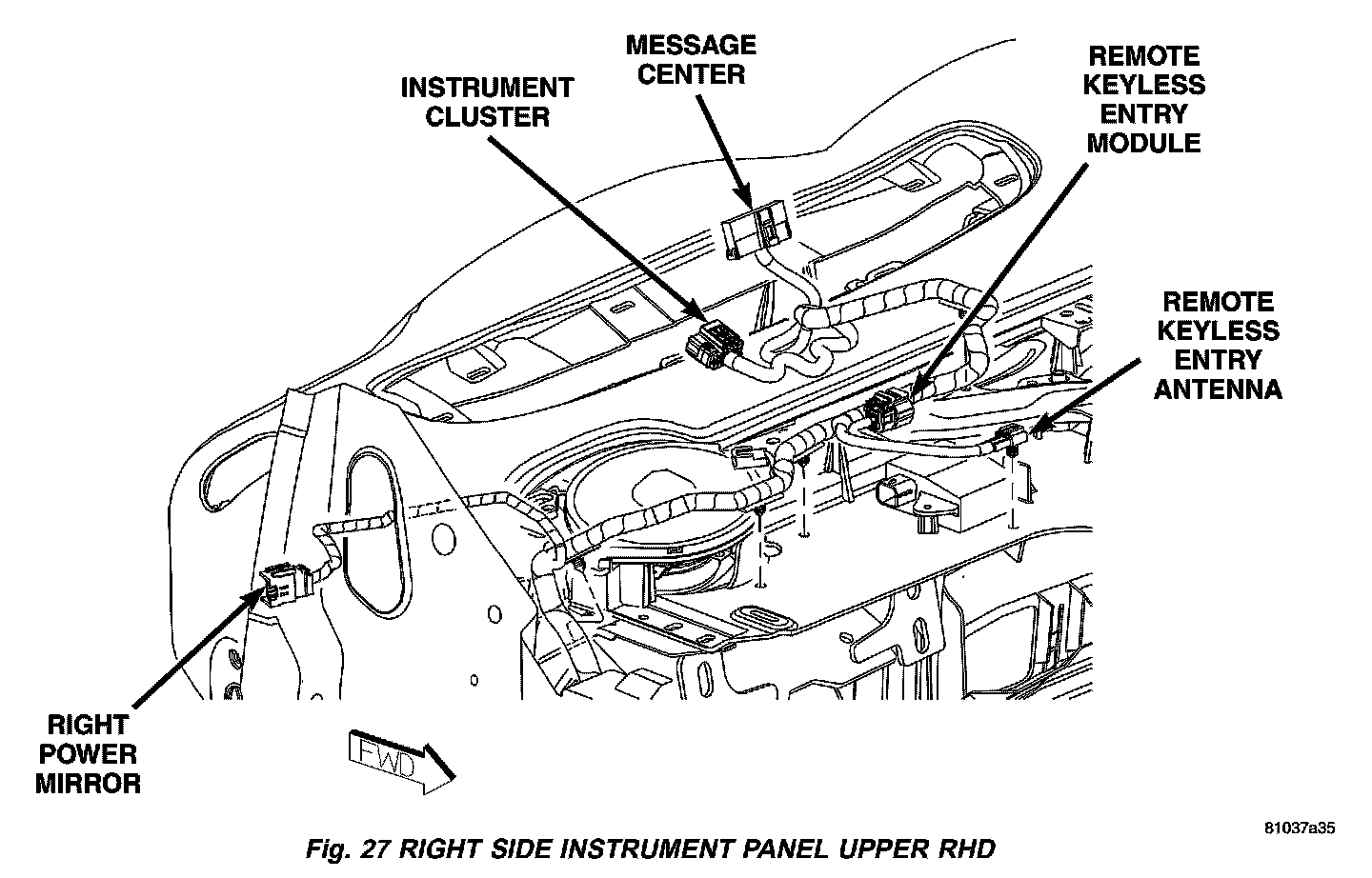 MESSAGE CENTER

INSTRUMENT CLUSTER

REMOTE KEYLESS ENTRY MODULE

REMOTE KEYLESS ENTRY ANTENNA

RIGHT POWER MIRROR

FWD

81037a35

Fig. 27 RIGHT SIDE INSTRUMENT PANEL UPPER RHD