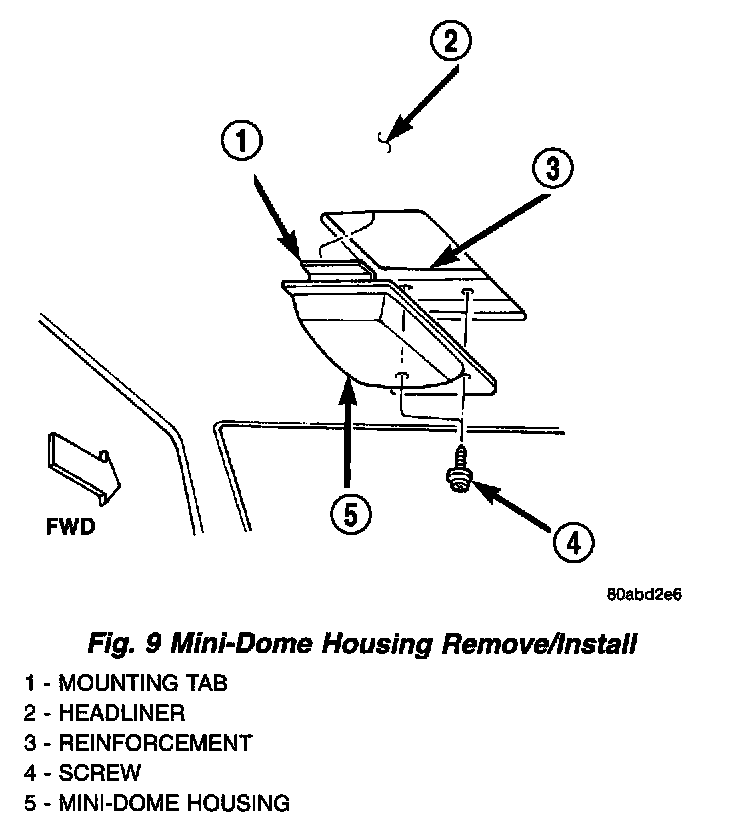 2

1

3

FWD

5

4

80abd2e6

Fig. 9 Mini-Dome Housing Remove/Install

1 - MOUNTING TAB
2 - HEADLINER
3 - REINFORCEMENT
4 - SCREW
5 - MINI-DOME HOUSING