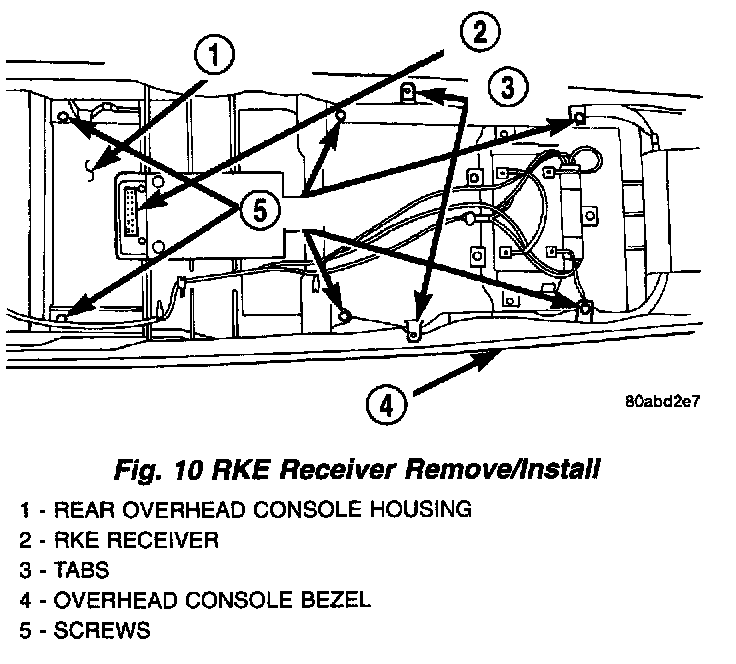 1
2
3
5
4
80abd2e7

Fig. 10 RKE Receiver Remove/Install

1 - REAR OVERHEAD CONSOLE HOUSING
2 - RKE RECEIVER
3 - TABS
4 - OVERHEAD CONSOLE BEZEL
5 - SCREWS