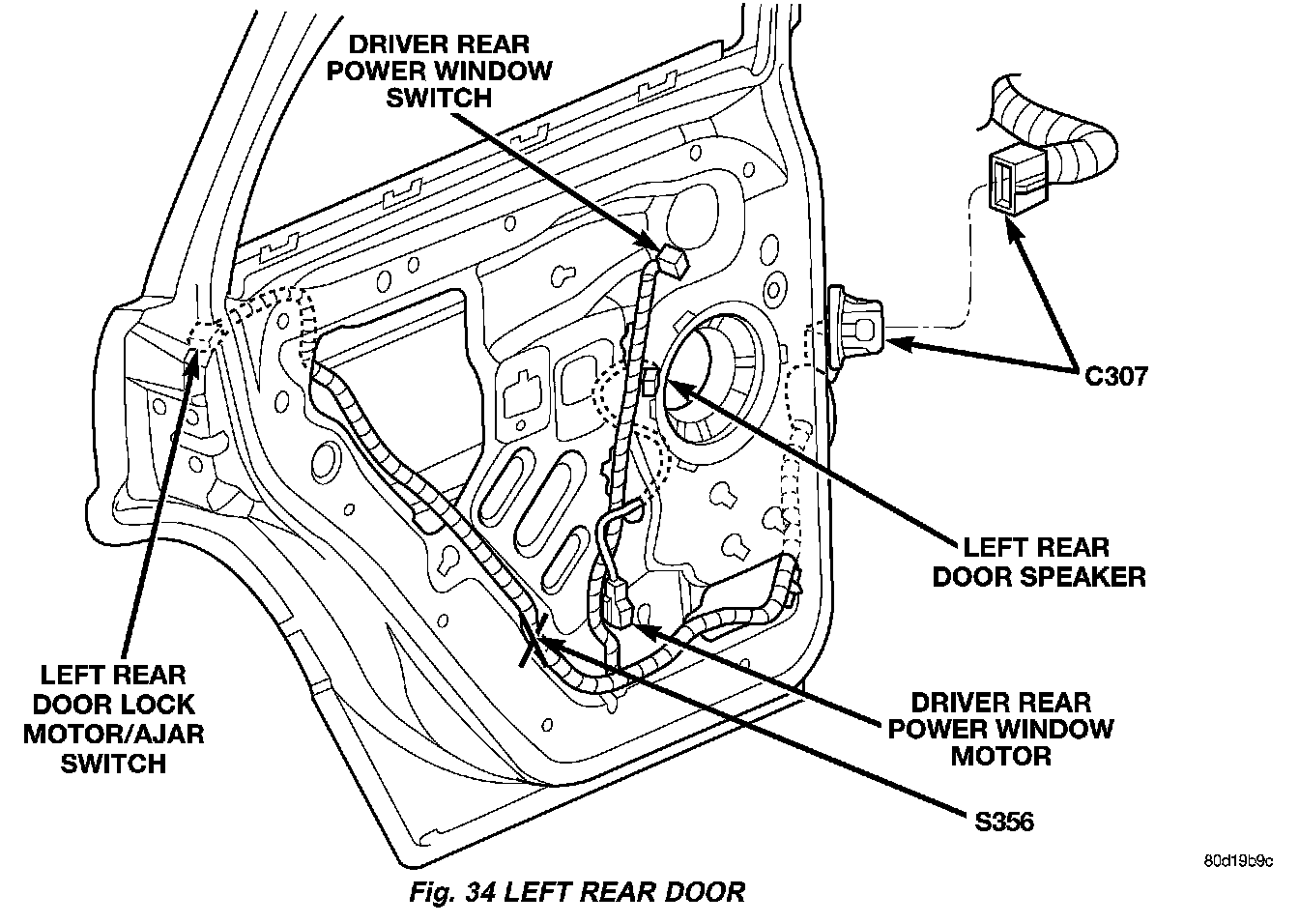 DRIVER REAR POWER WINDOW SWITCH

C307

LEFT REAR DOOR SPEAKER

LEFT REAR DOOR LOCK MOTOR/AJAR SWITCH

DRIVER REAR POWER WINDOW MOTOR

S356

80d19b9c

Fig. 34 LEFT REAR DOOR