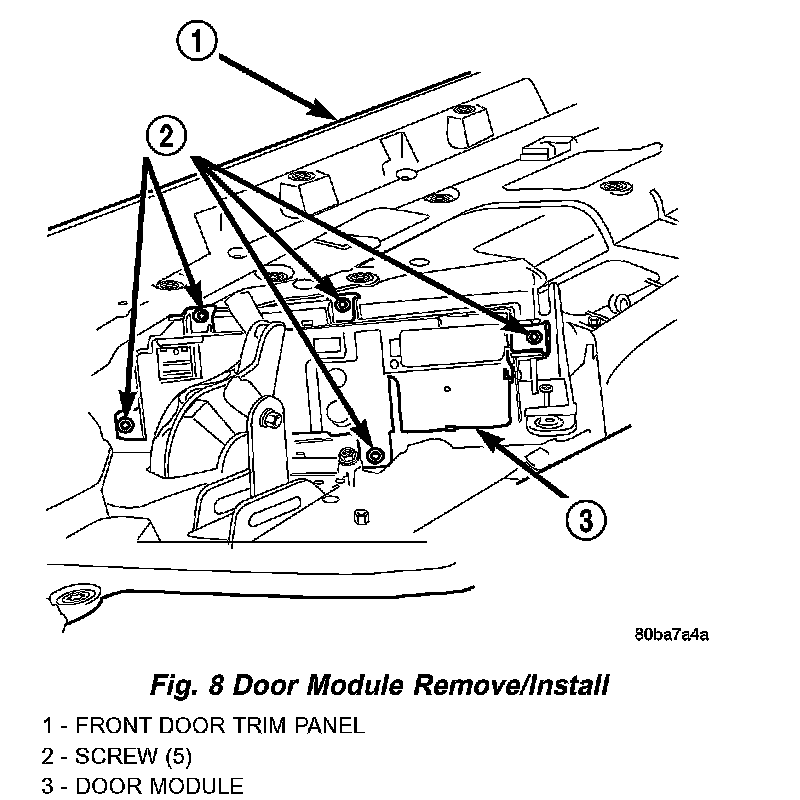 1

2

3

80ba7a4a

Fig. 8 Door Module Remove/Install

1 - FRONT DOOR TRIM PANEL
2 - SCREW (5)
3 - DOOR MODULE